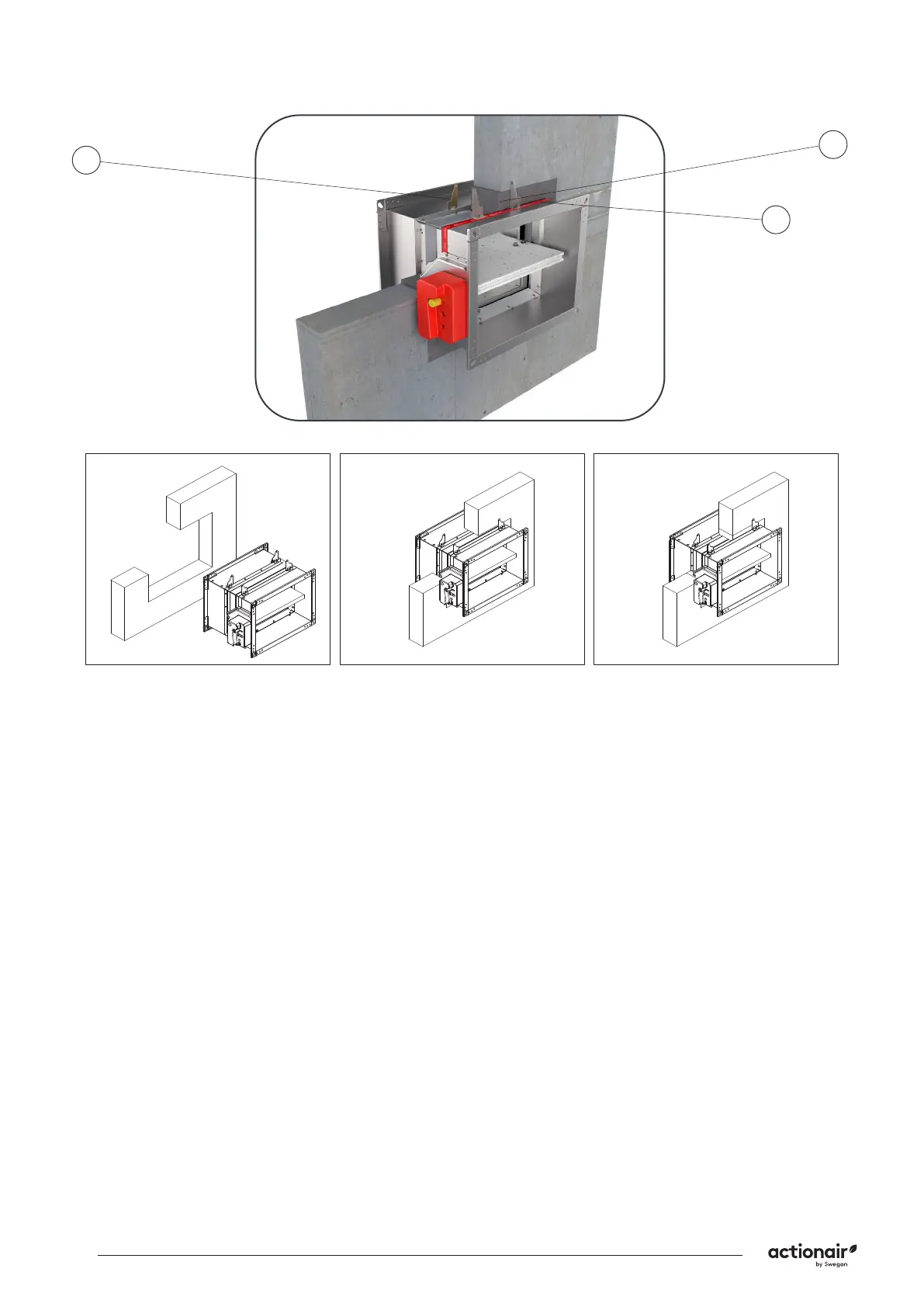 actionair
by Swegon