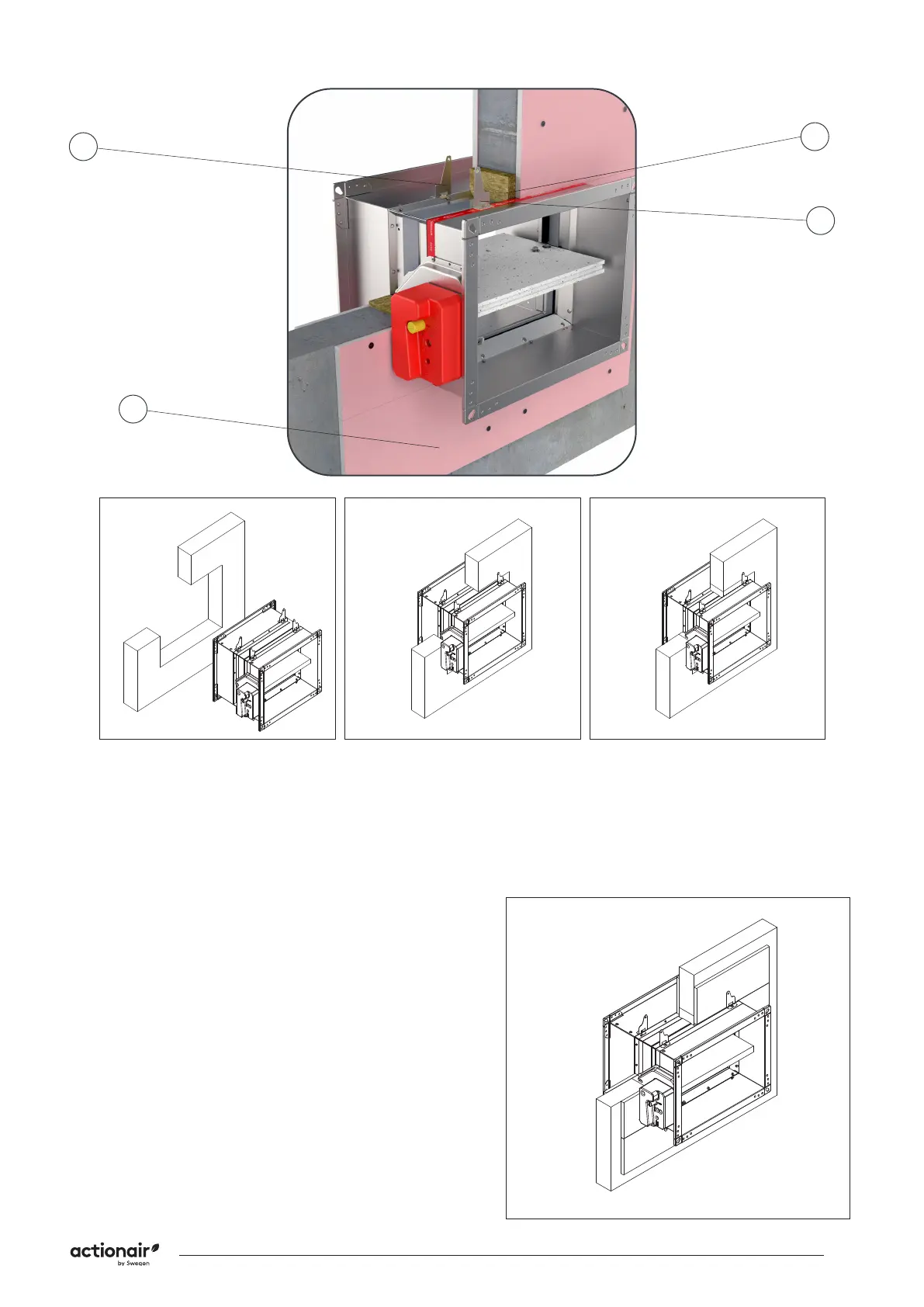 actionair
by Swegon