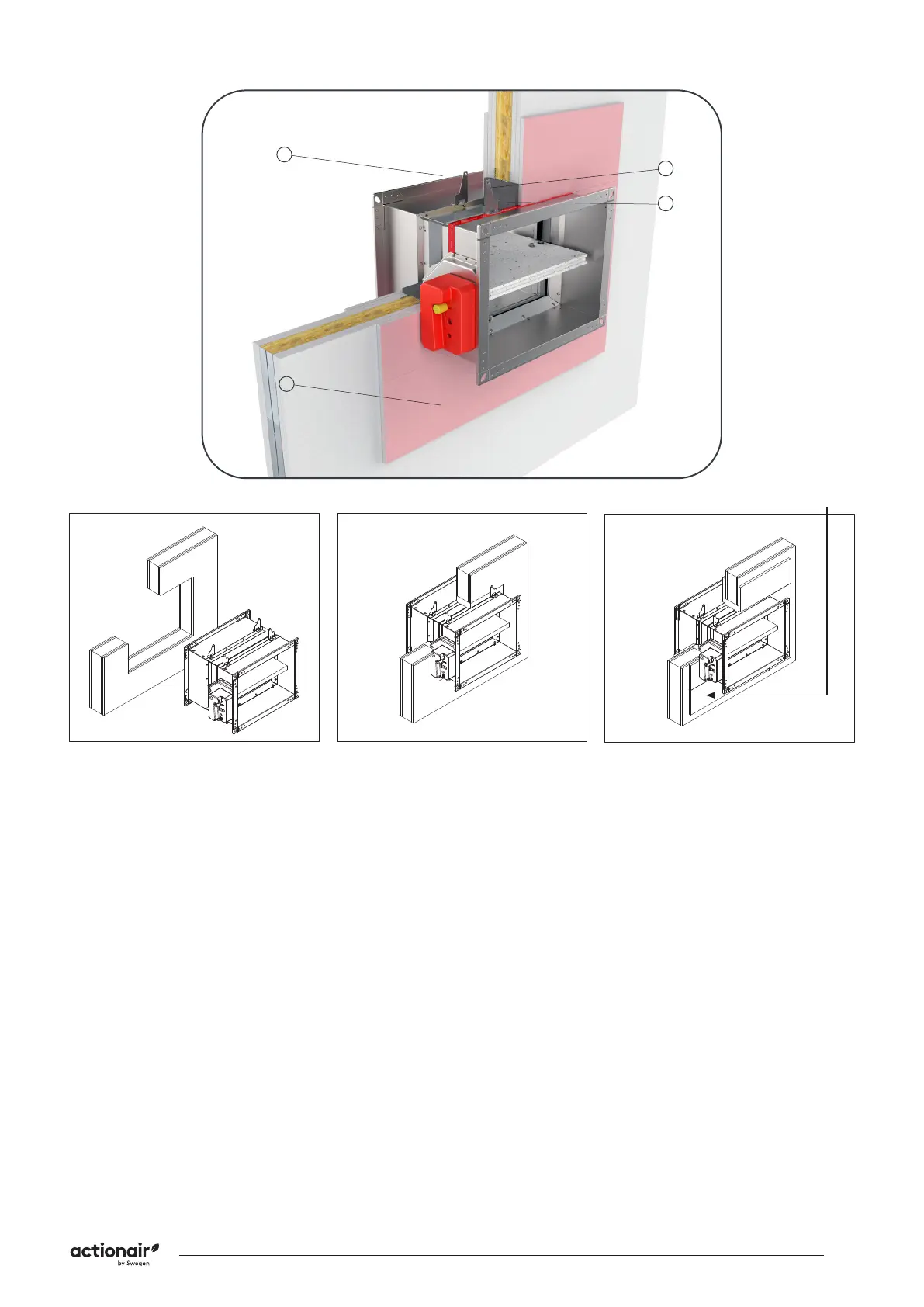 actionair
by Swegon