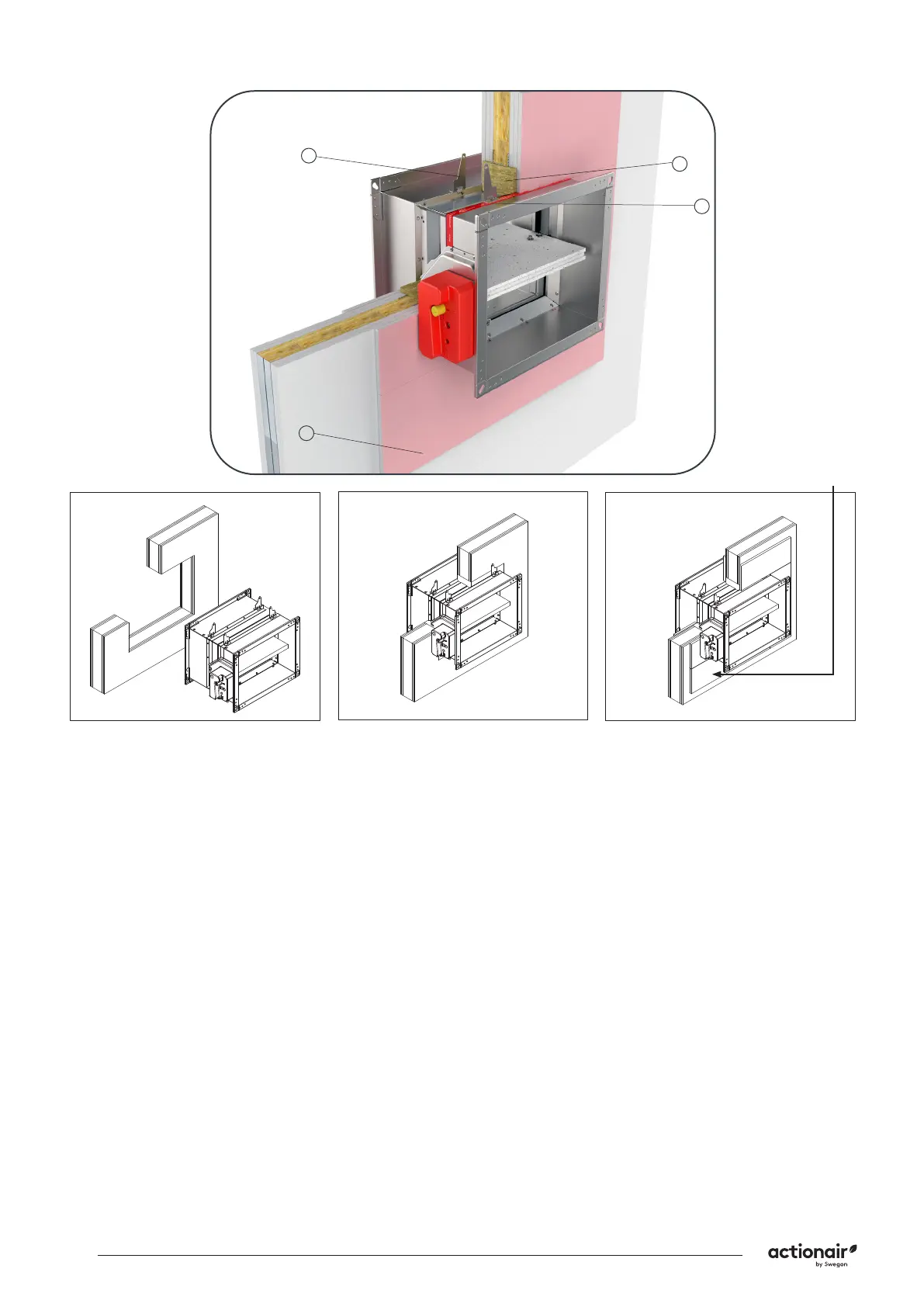 actionair
by Swegon