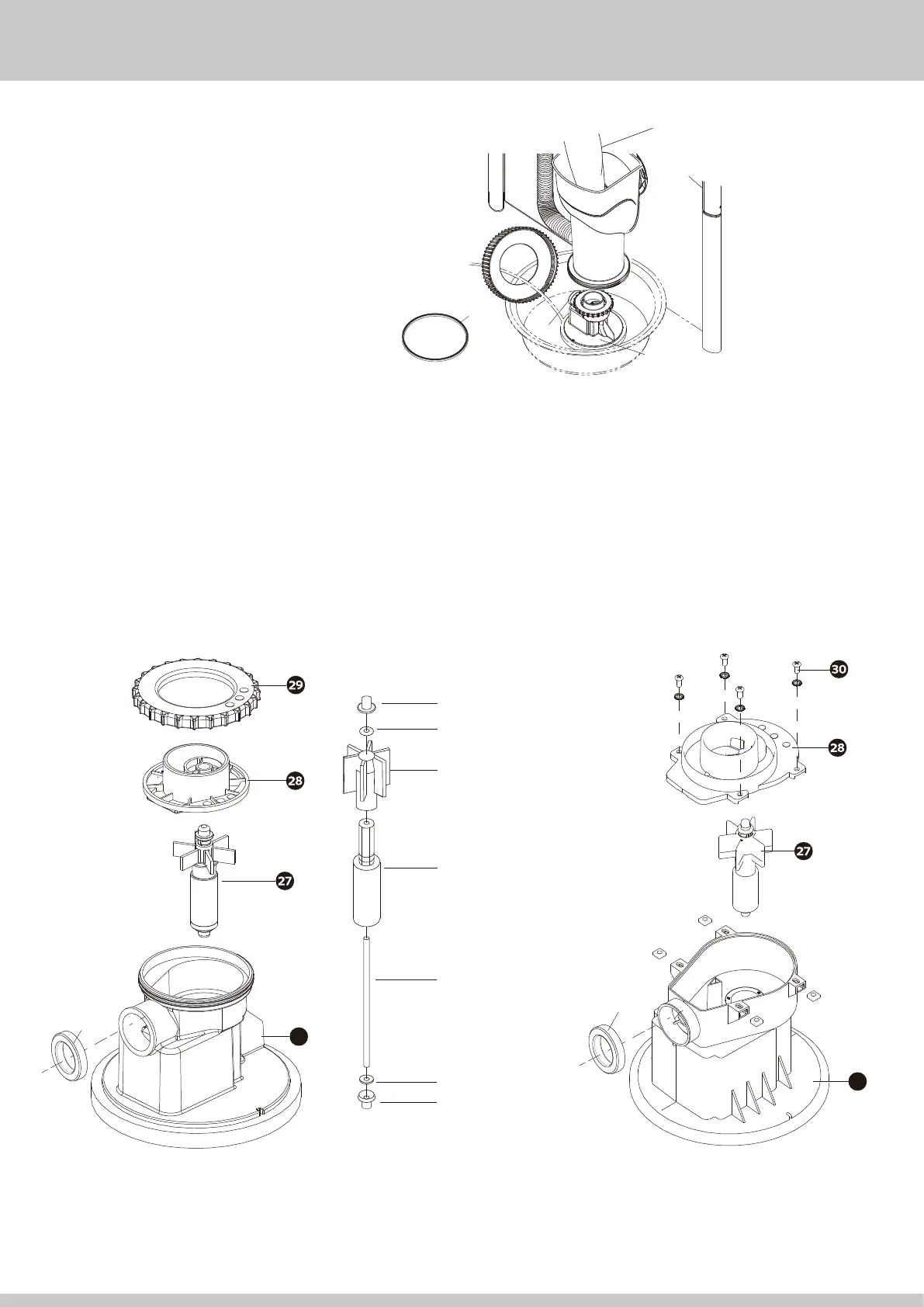 29

28

27

30

28

27