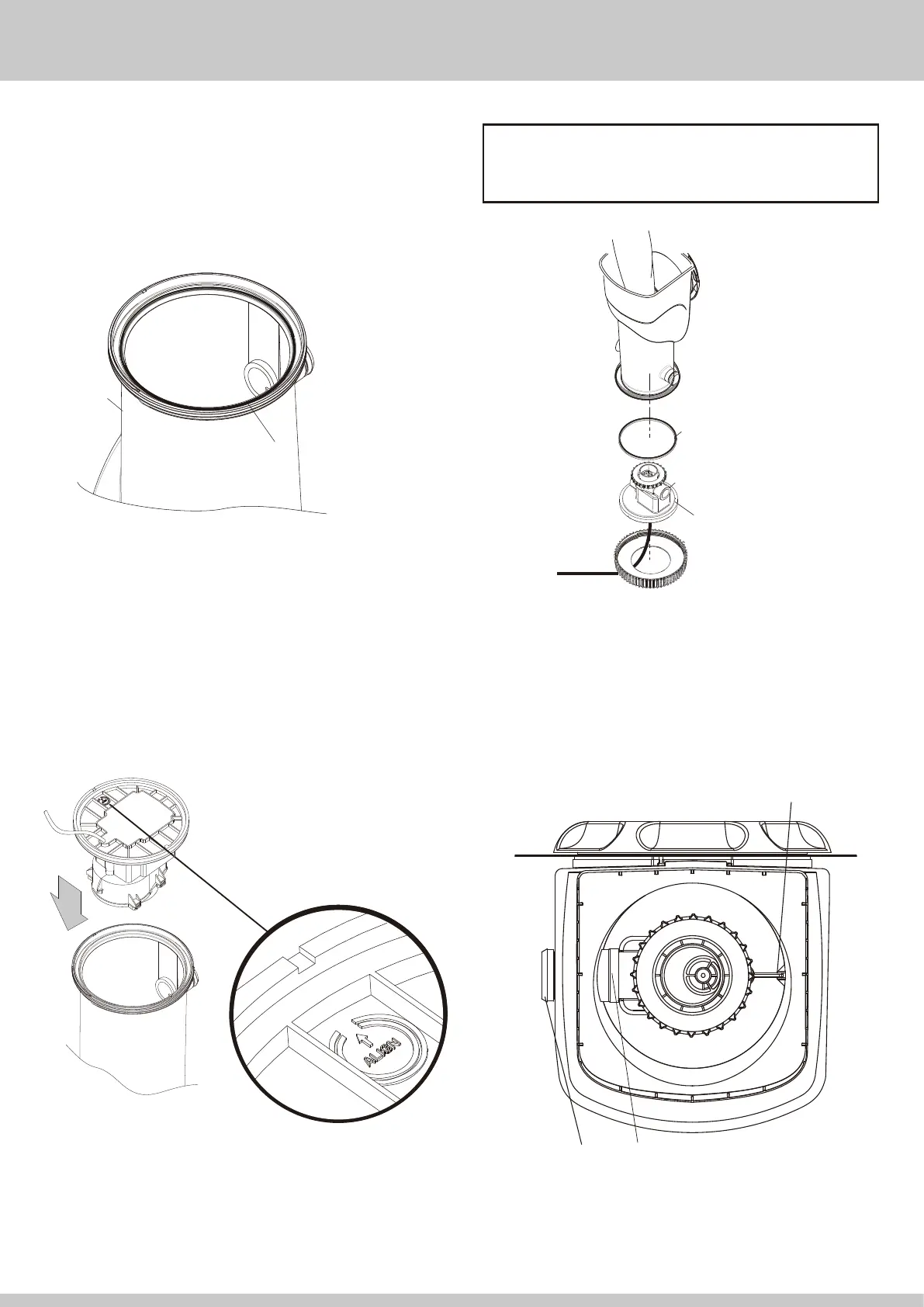 ALIGN