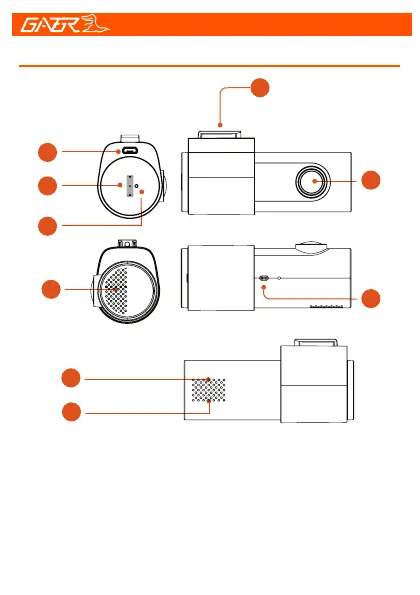 GATOR