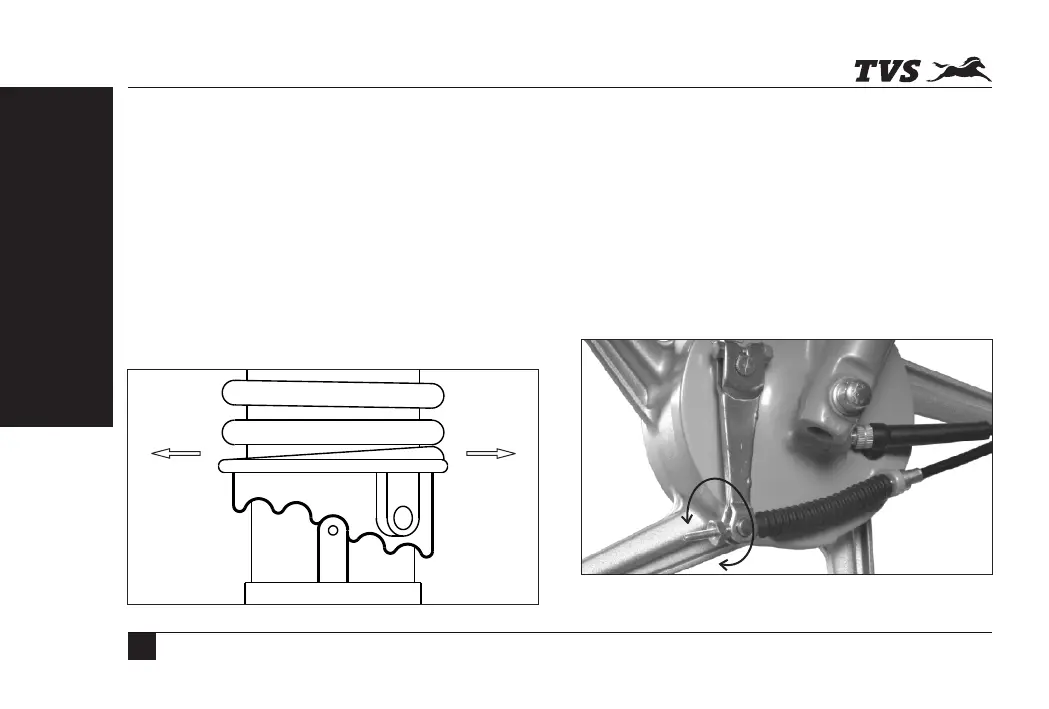 TVS