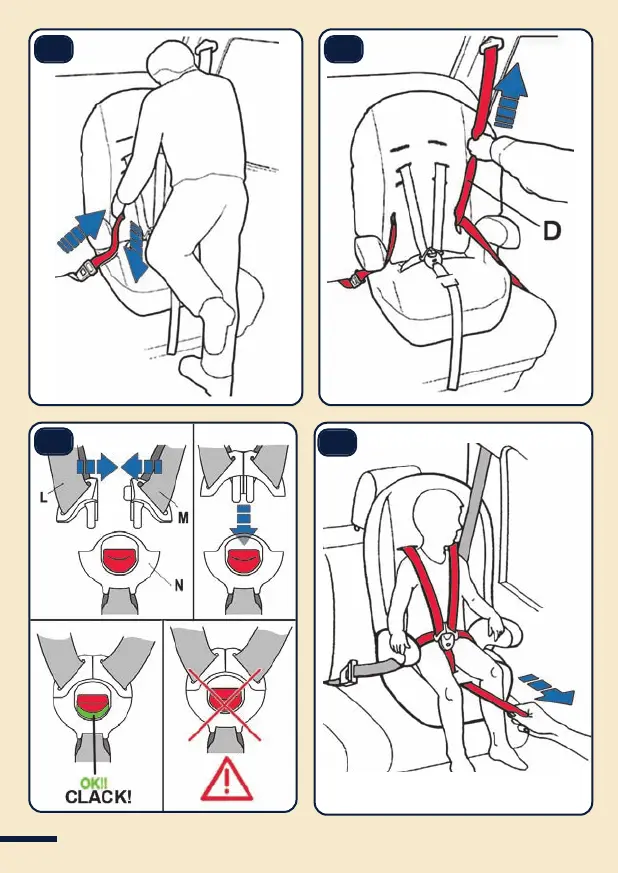 D

L

M

N

OK!!
CLACK!