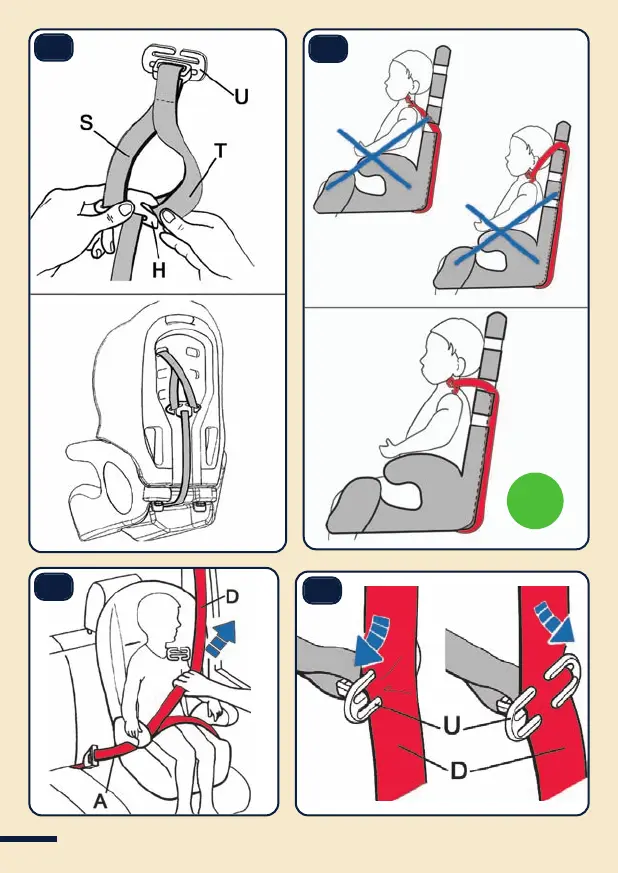 U
S
T
H
D
A
U
D