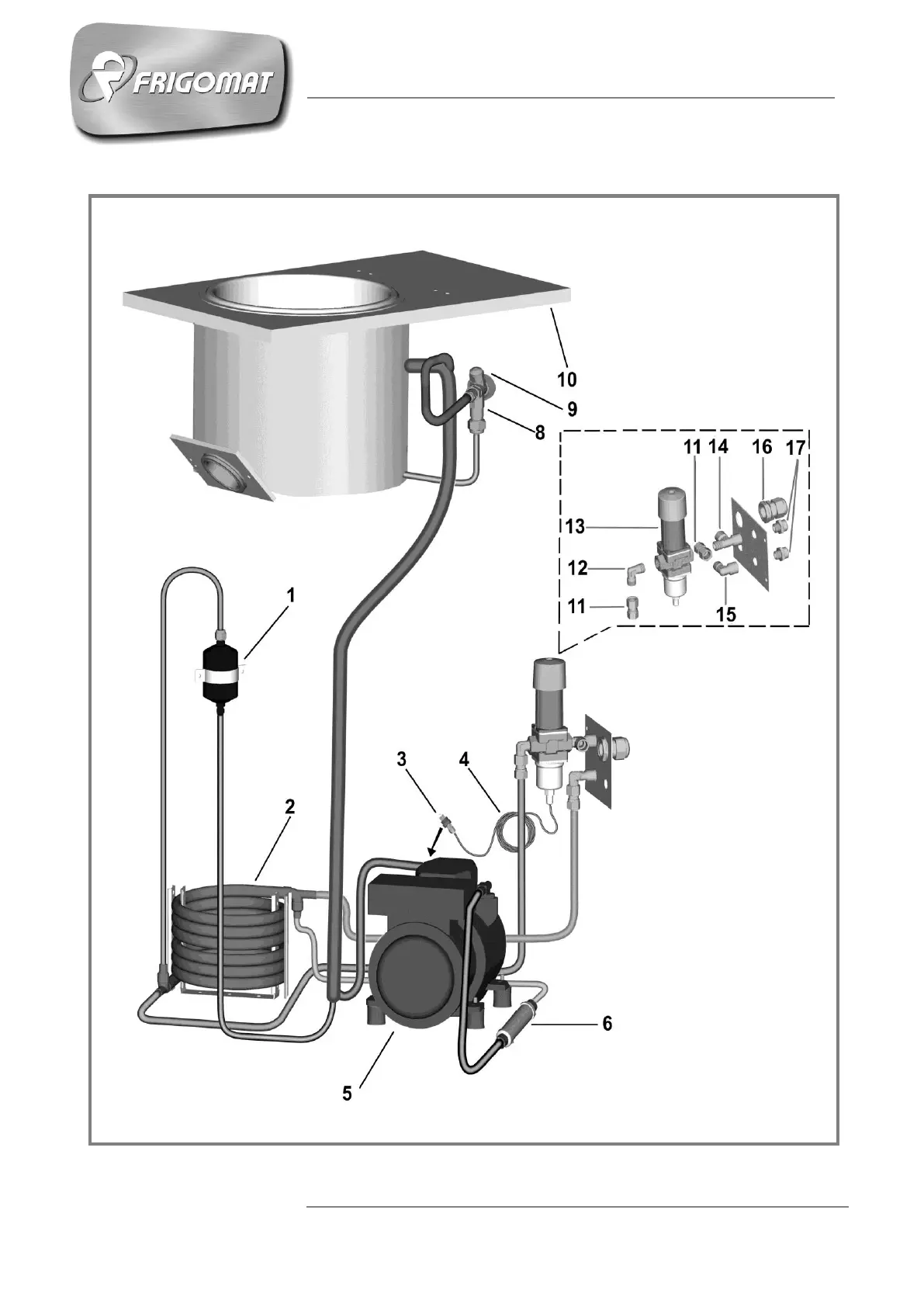 FRIGOMAT

10
9
8
11 14 16 17
13
12
11
15
1
3
4
2
6
5