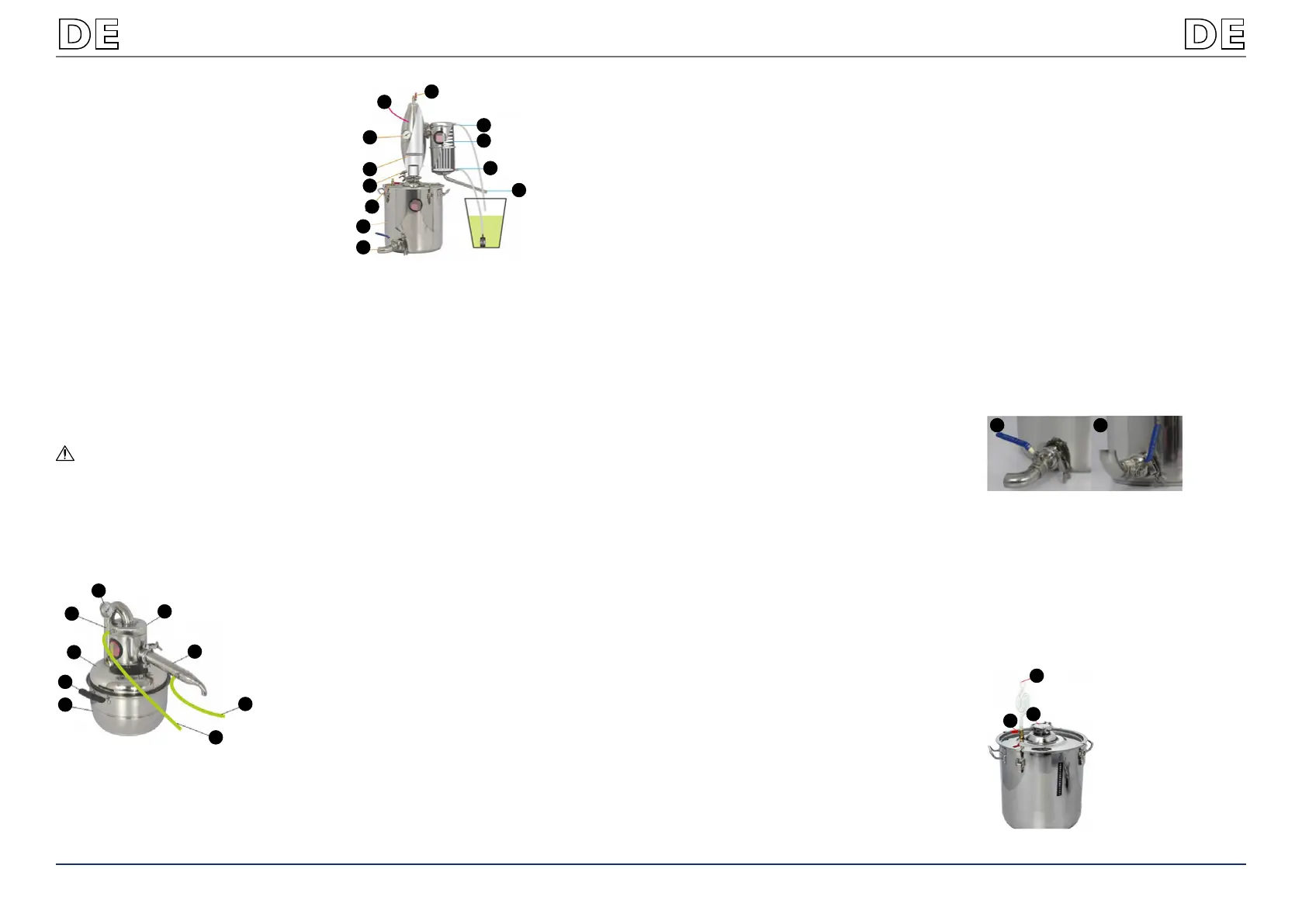 DE

DE