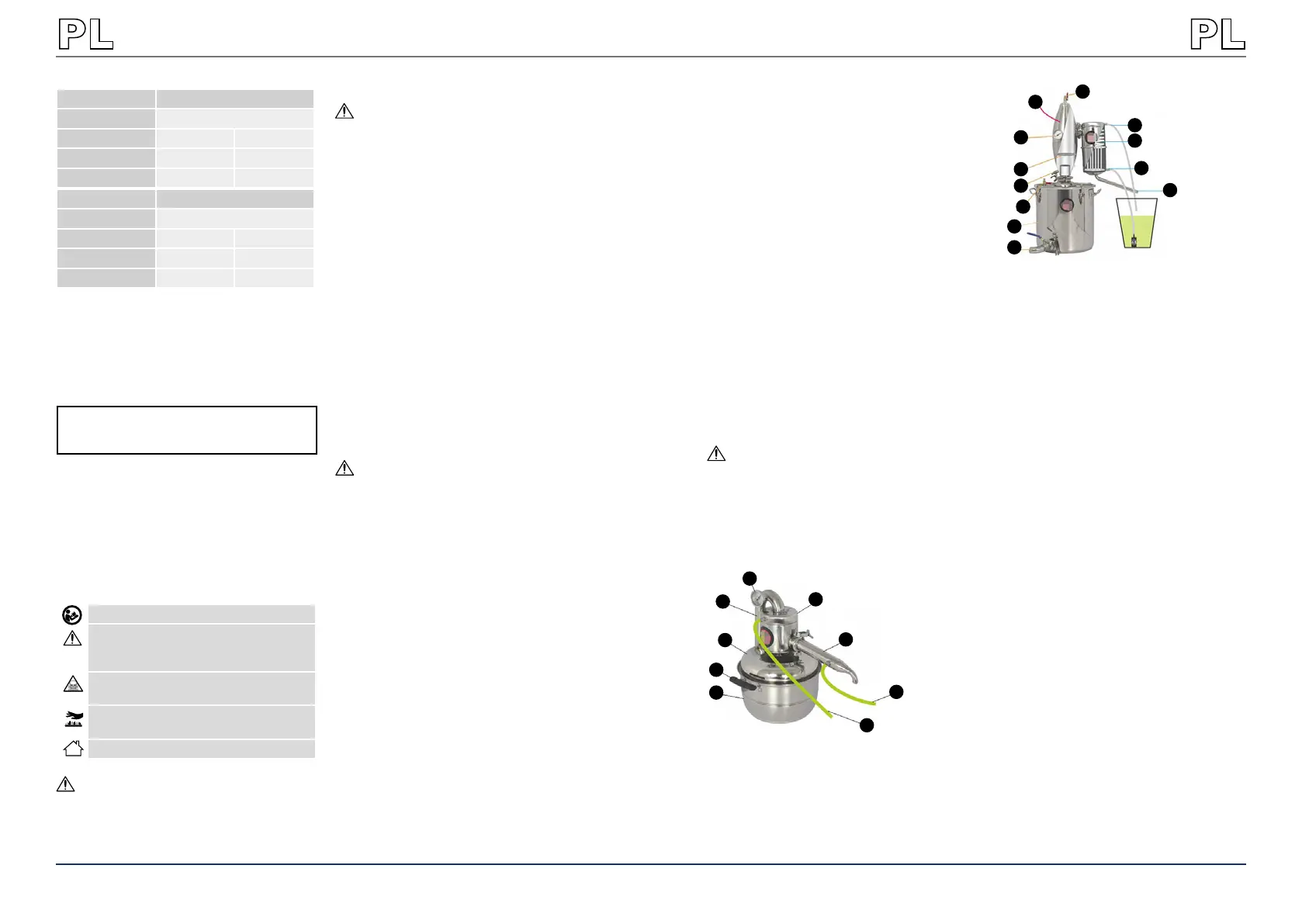 PL

PL