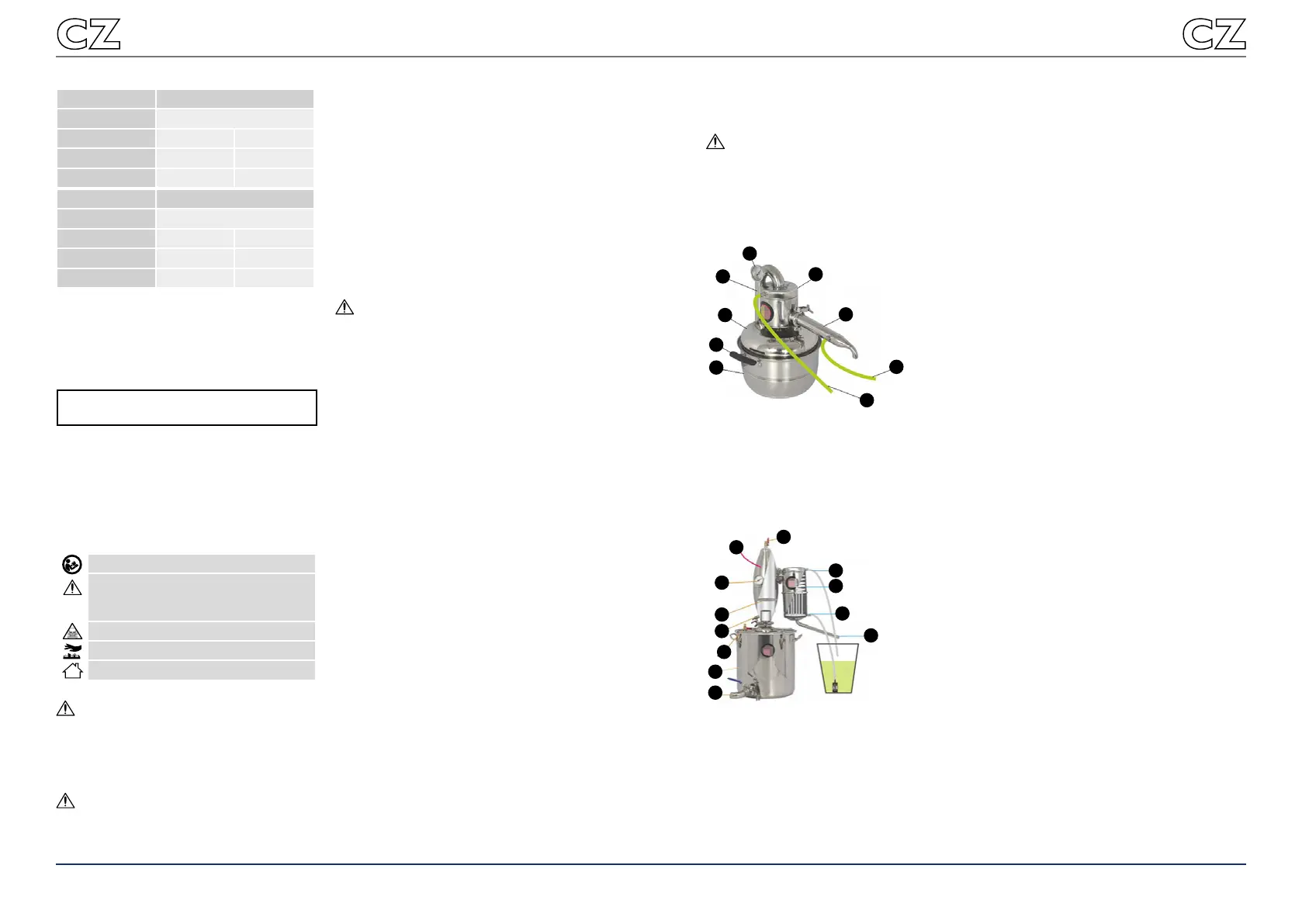 CZ

CZ