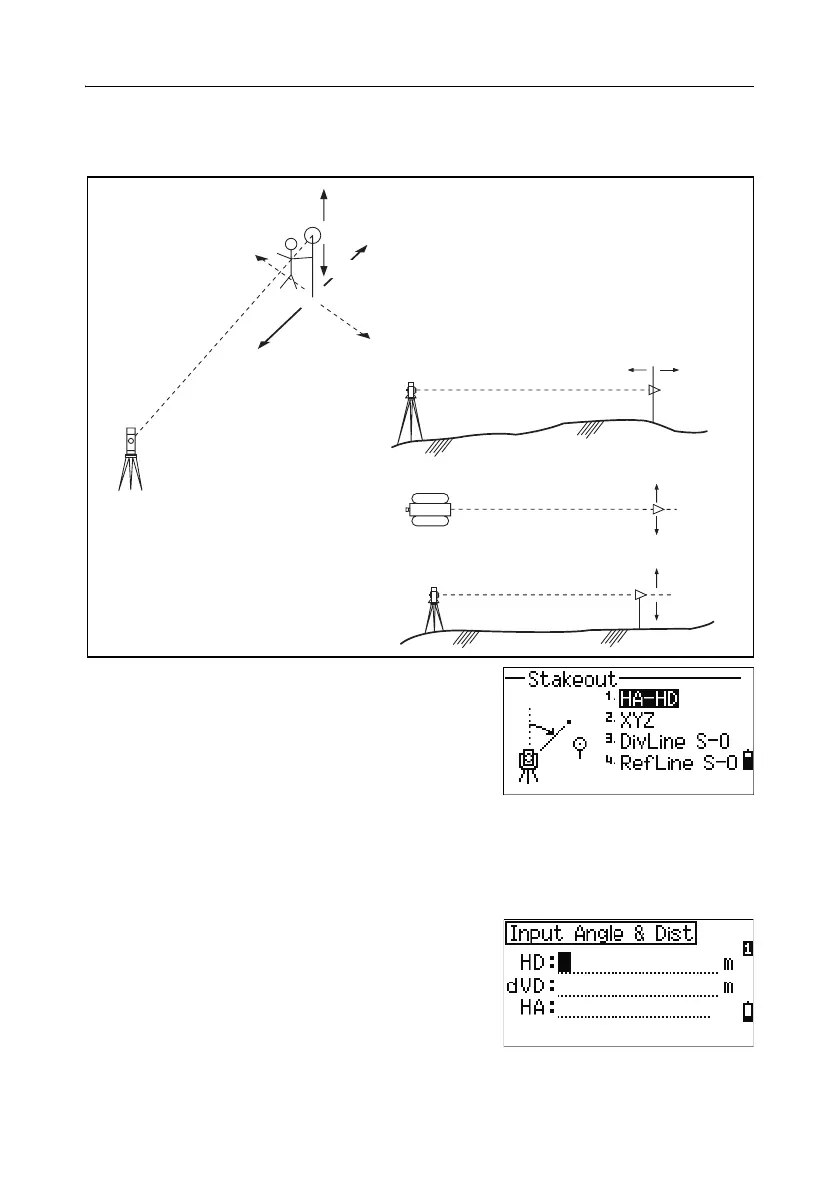 Stakeout
1. HA-HD
2. XYZ
3. DivLine S-O
4. RefLine S-O

Input Angle & Dist
1
HD: m
dVD: m
HA: