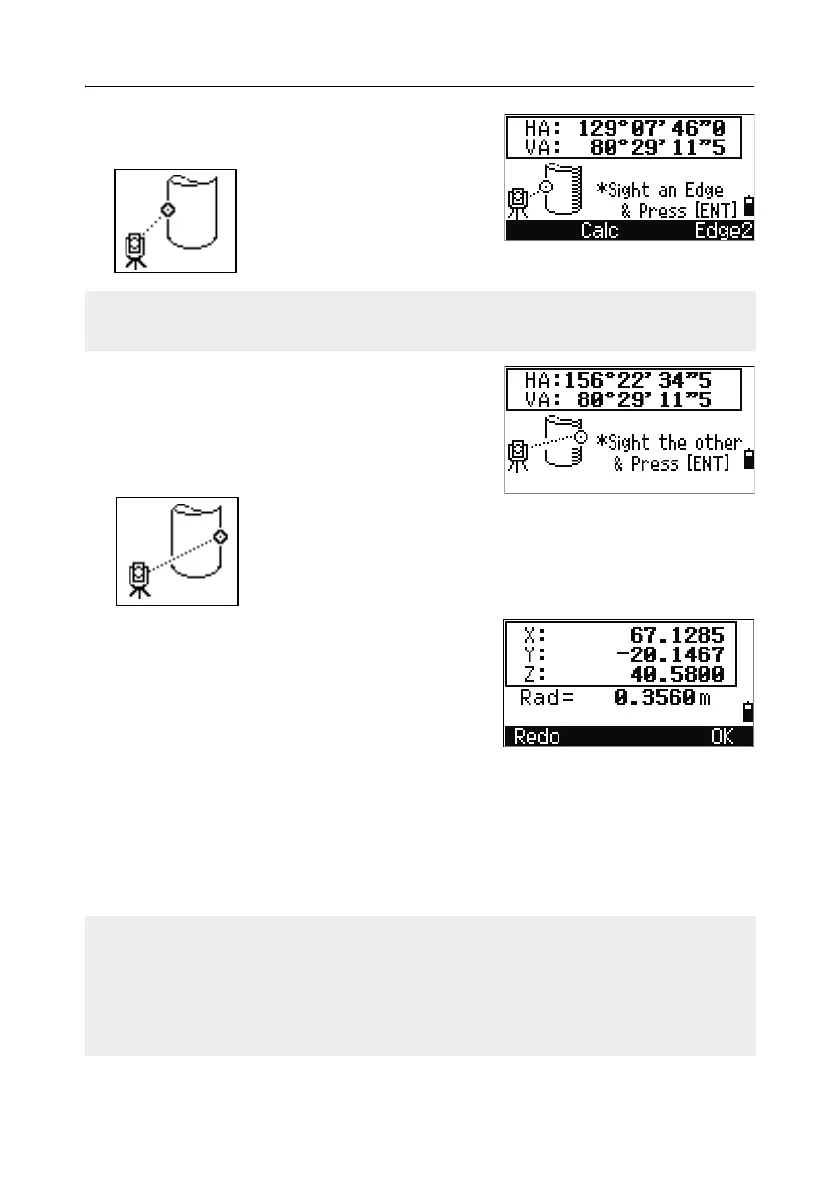 HA: 129°07'46"0
VA: 80°29'11"5

*Sight an Edge & Press [ENT]

Calc Edge2

HA:156°22'34"5
VA: 80°29'11"5

*Sight the other & Press [ENT]

X: 67.1285
Y: -20.1467
Z: 40.5800
Rad= 0.3560 m

Redo OK