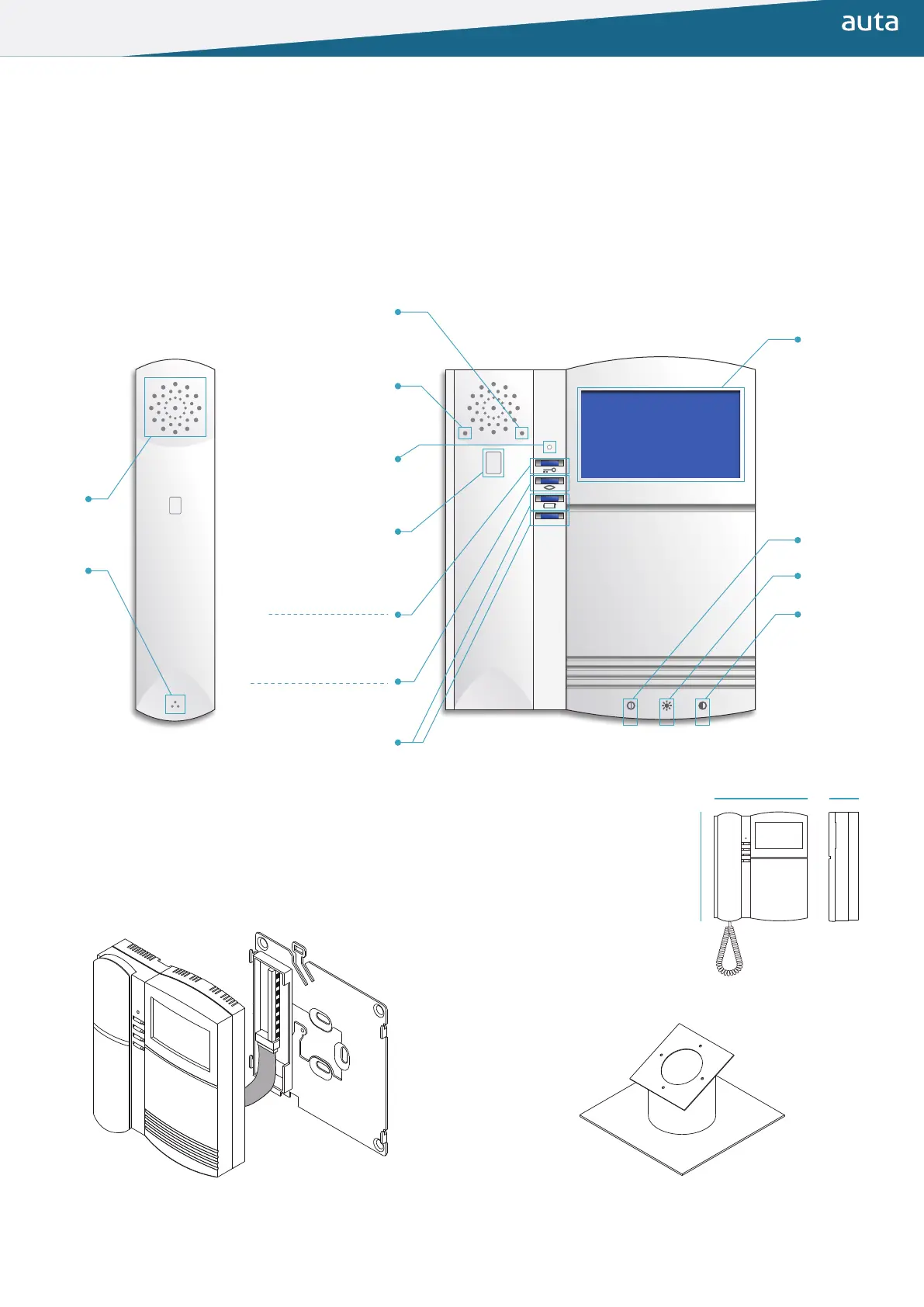 auta