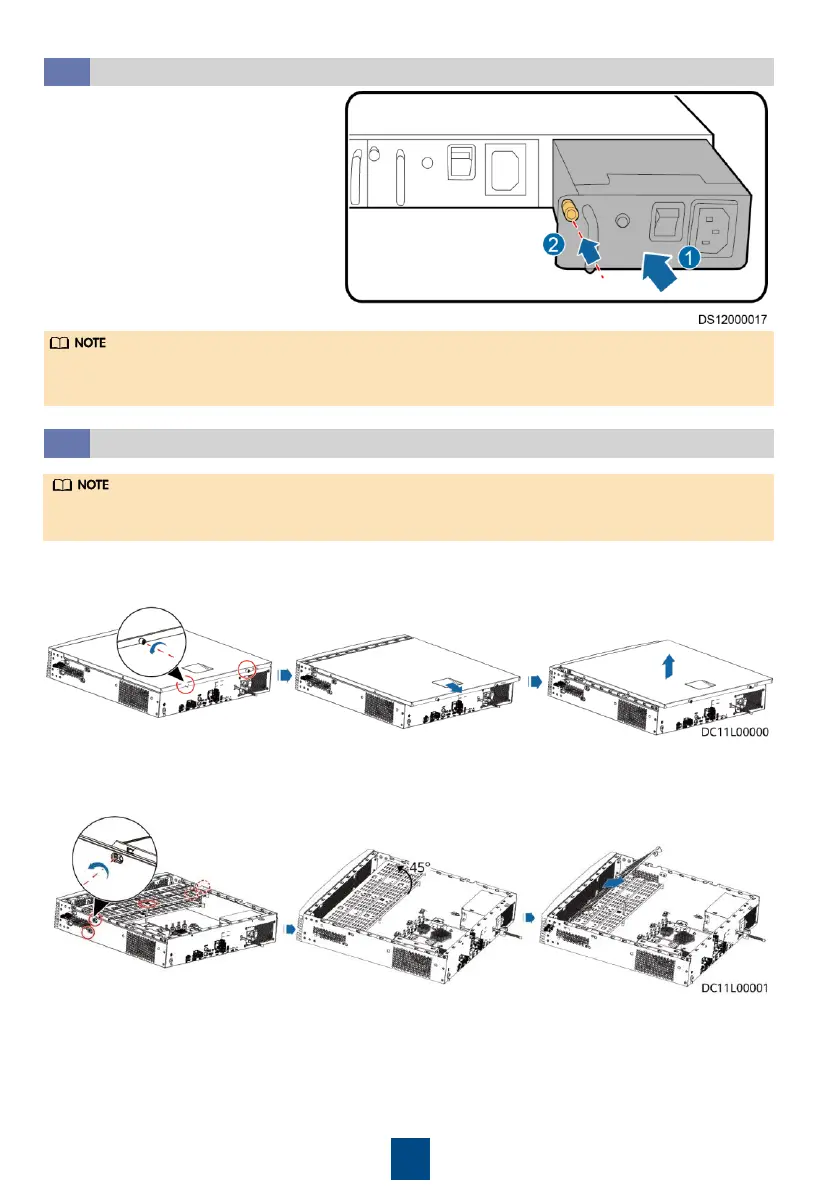 2
1
DS12000017

NOTE

NOTE

DC11L00000

45°

DC11L00001