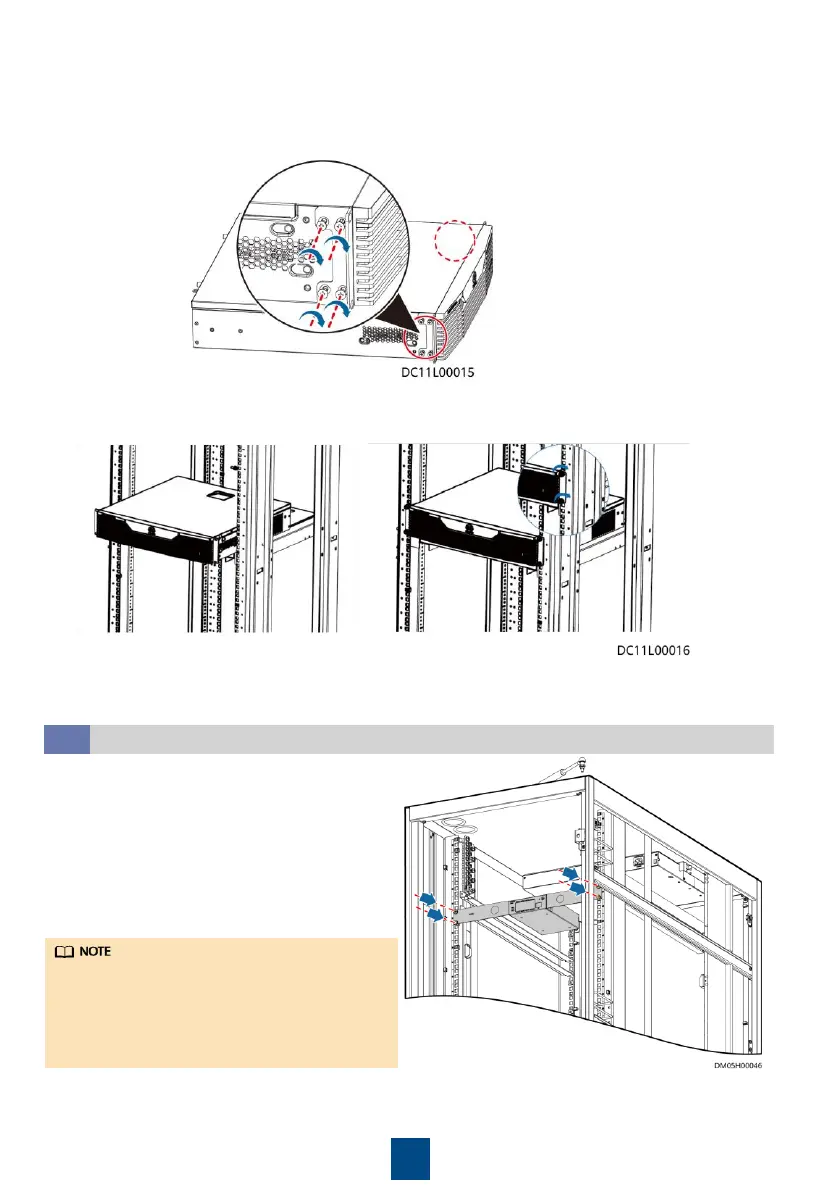 DC11L00015

DC11L00016

NOTE

DM05H00046