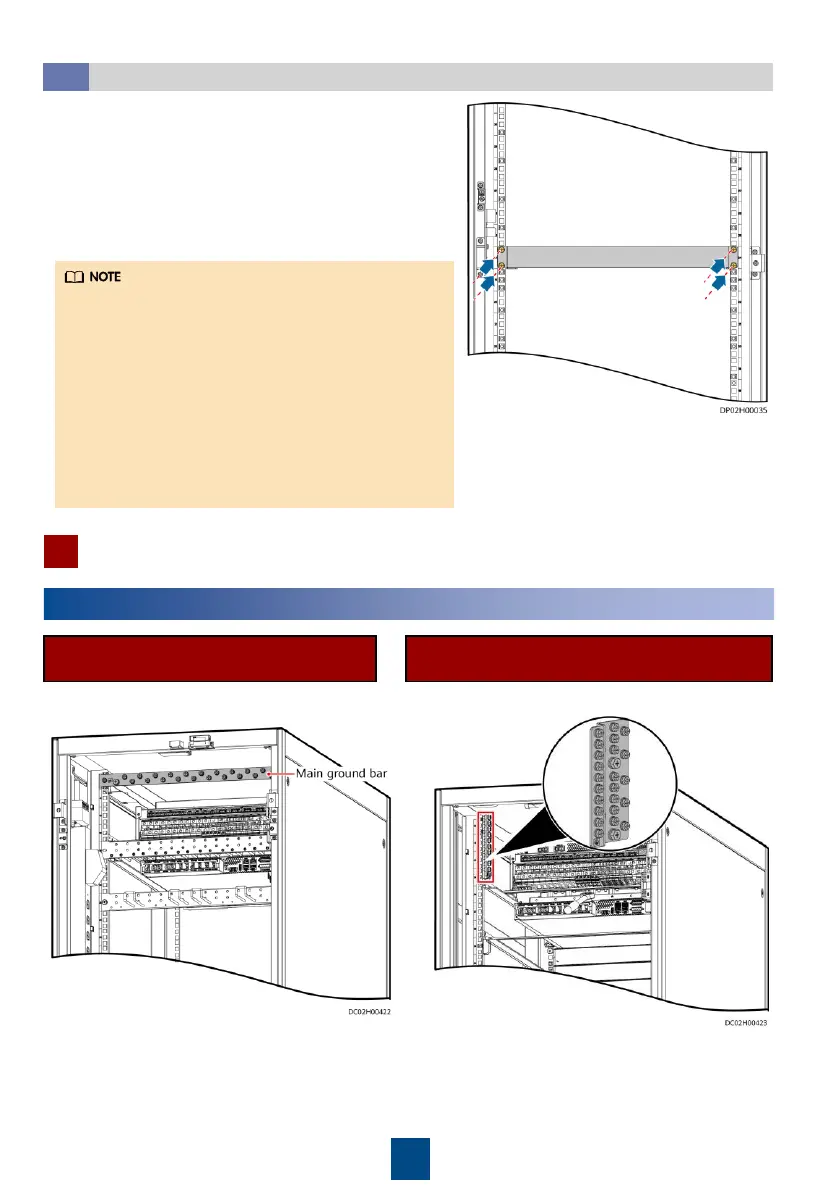 NOTE

DP02H00035

Main ground bar

DC02H00422

DC02H00423