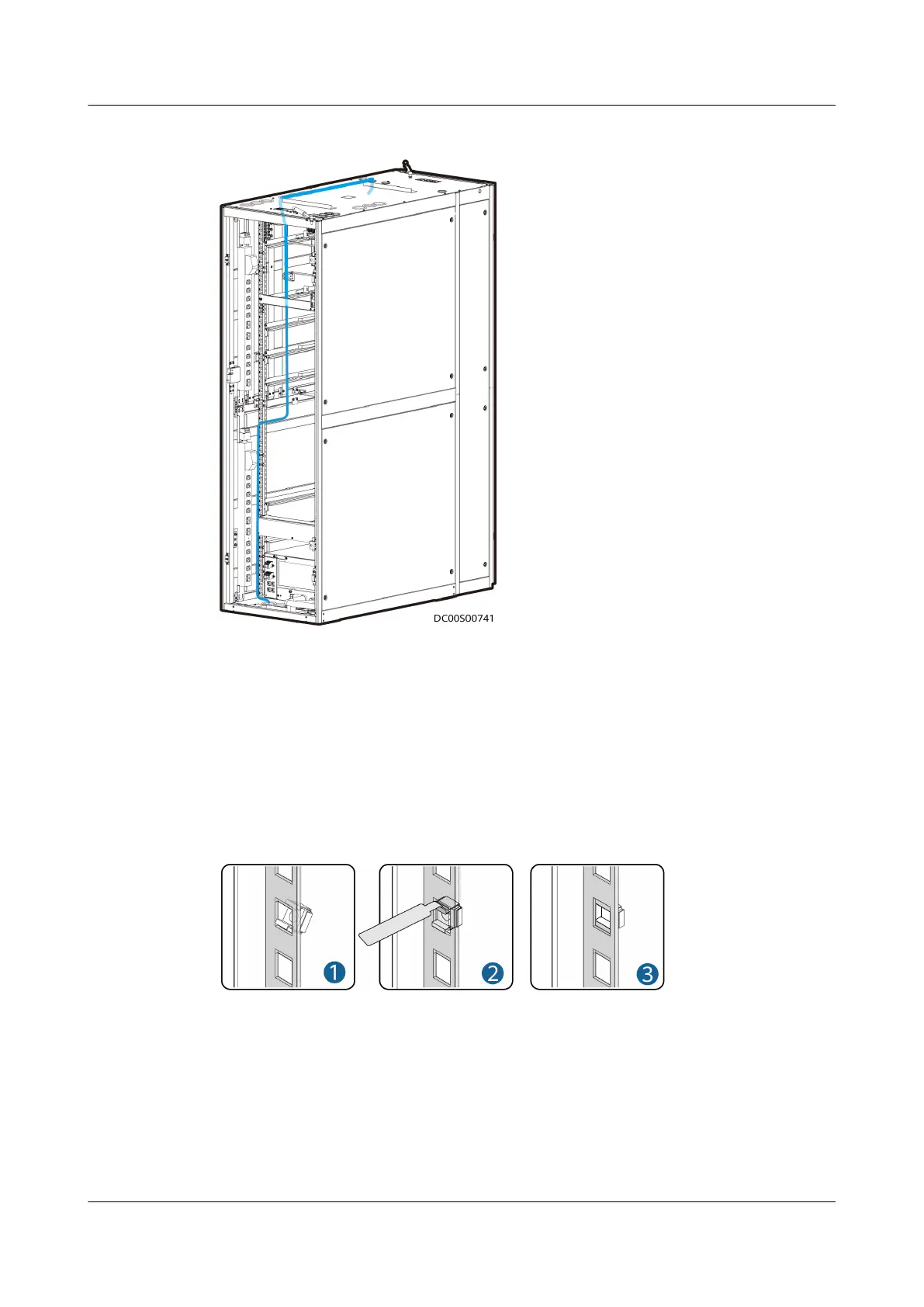 DC00S00741

1

2

3