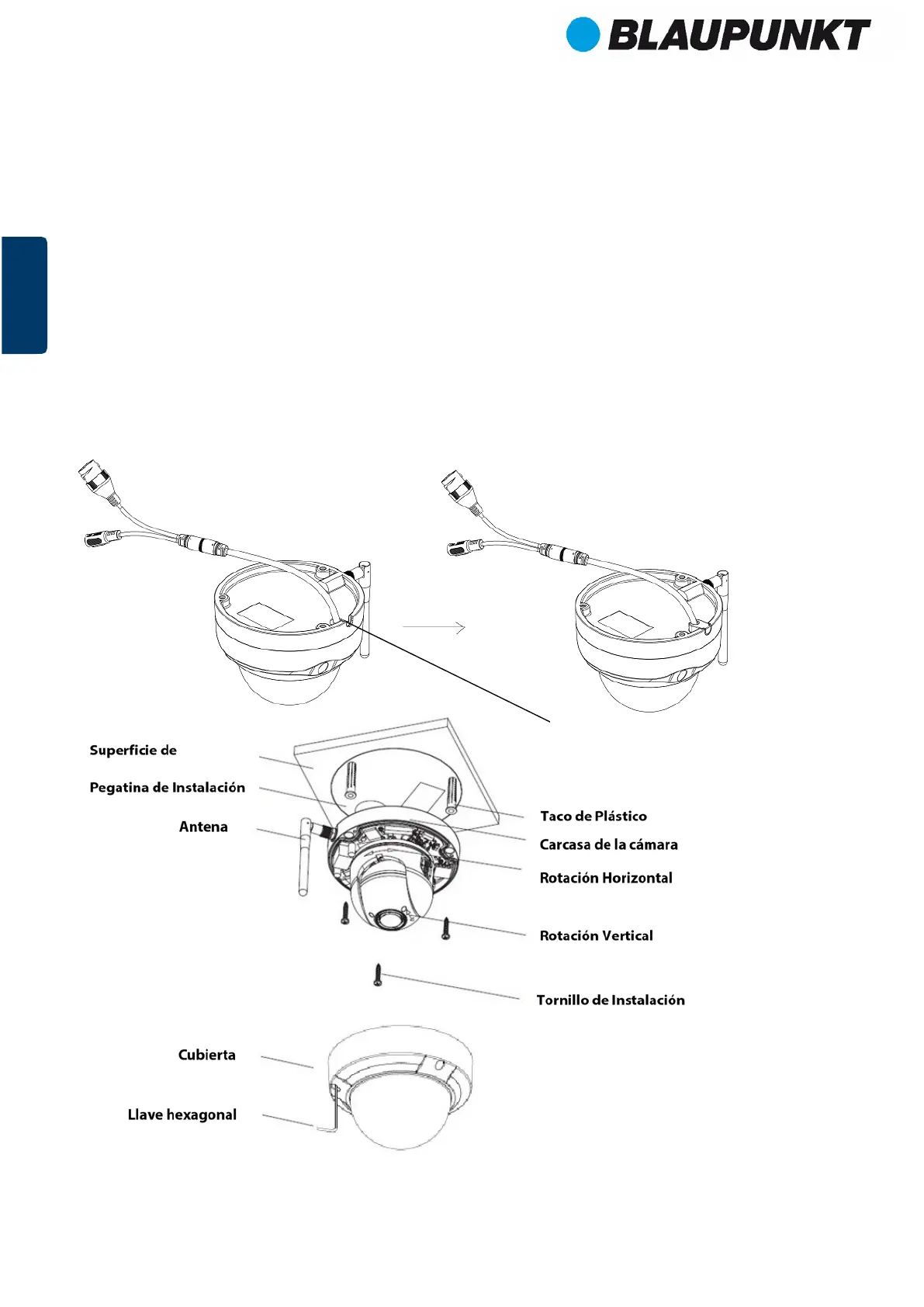 BLAUPUNKT

Superficie de

Pegatina de Instalación

Antena

Taco de Plástico

Carcasa de la cámara

Rotación Horizontal

Rotación Vertical

Tornillo de Instalación

Cubierta

Llave hexagonal