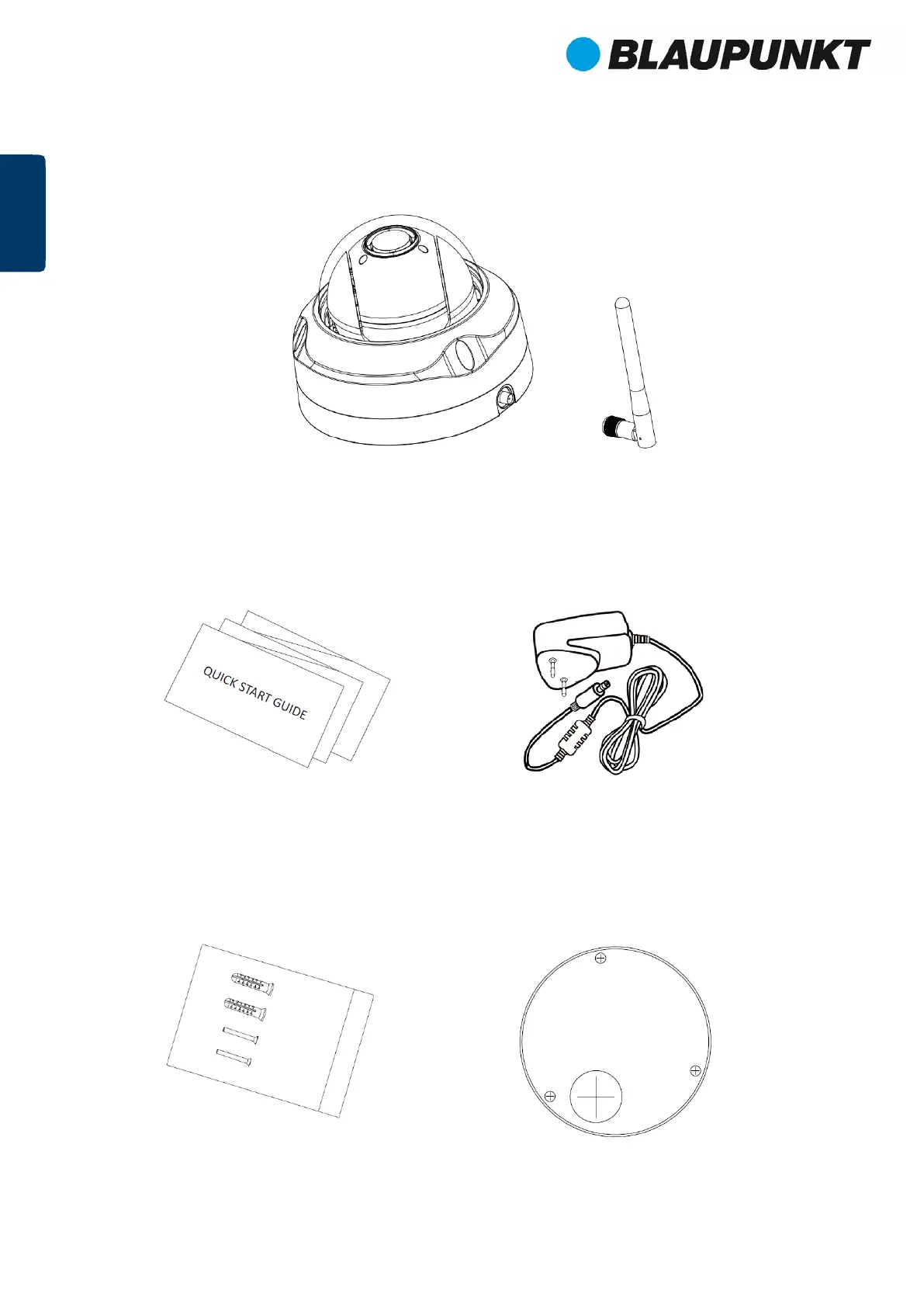 BLAUPUNKT

QUICK START GUIDE