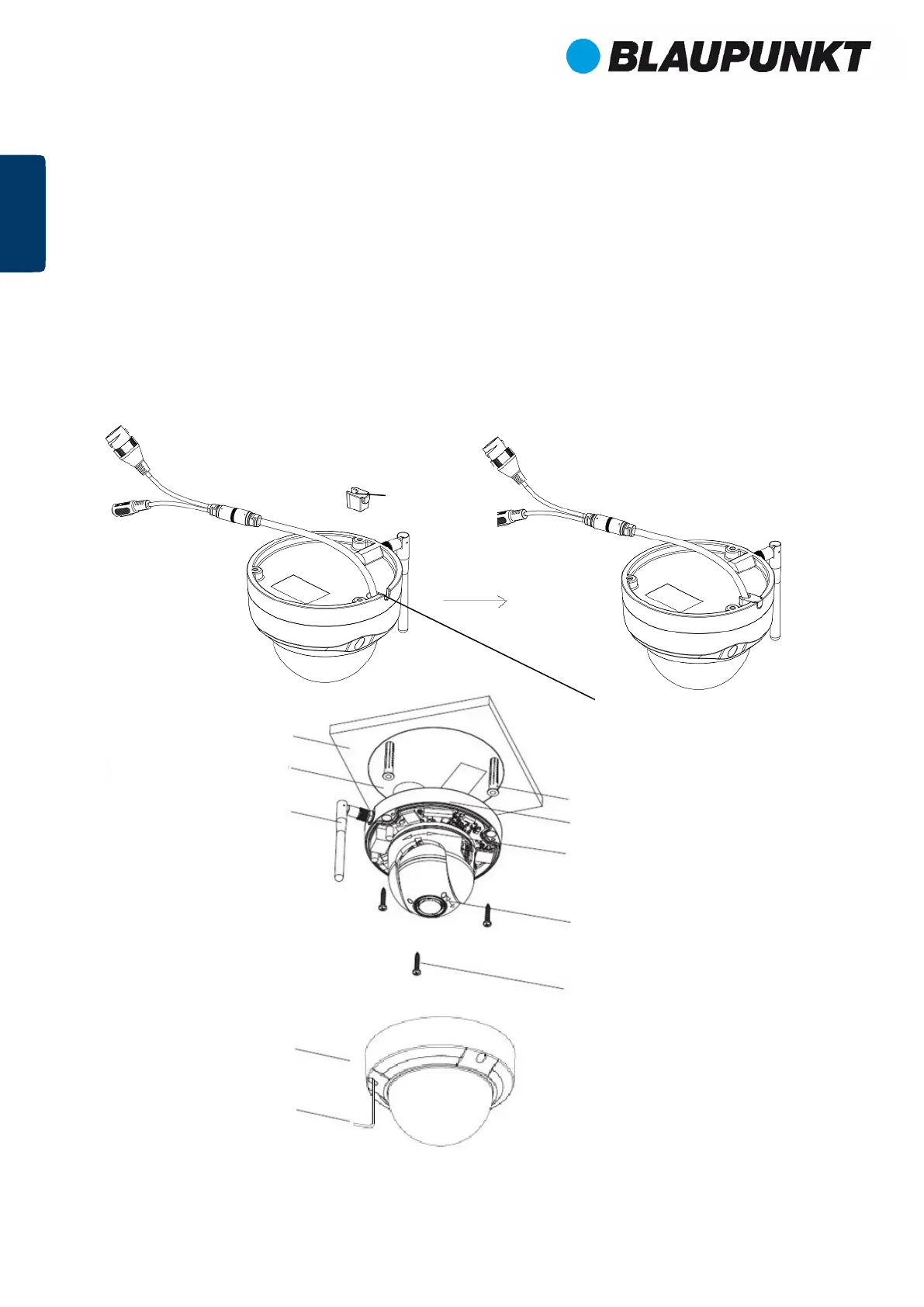 BLAUPUNKT