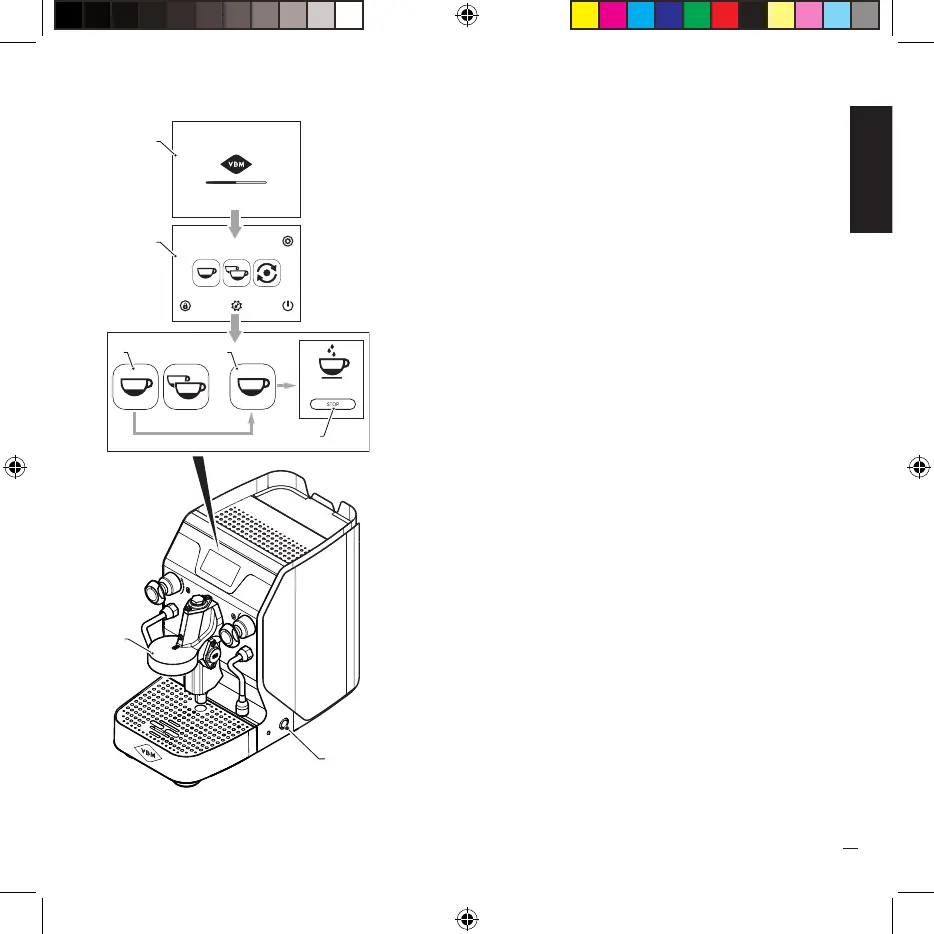 VBM

STOP

VBM