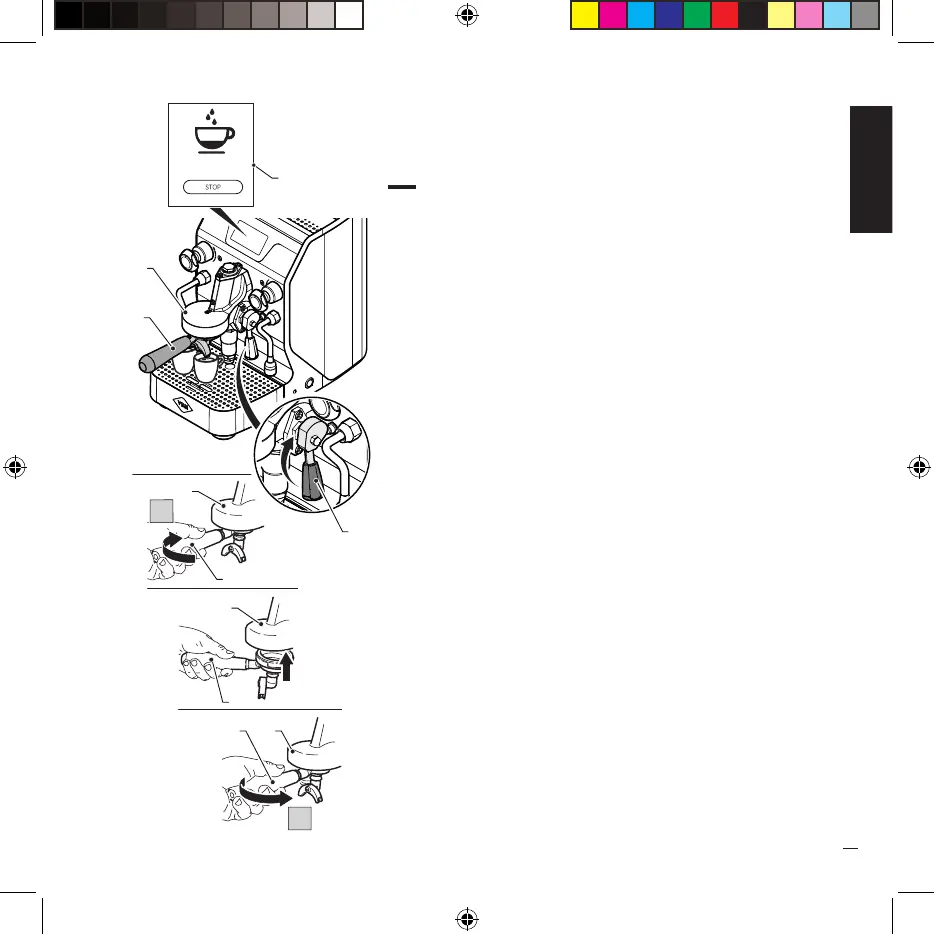 STOP