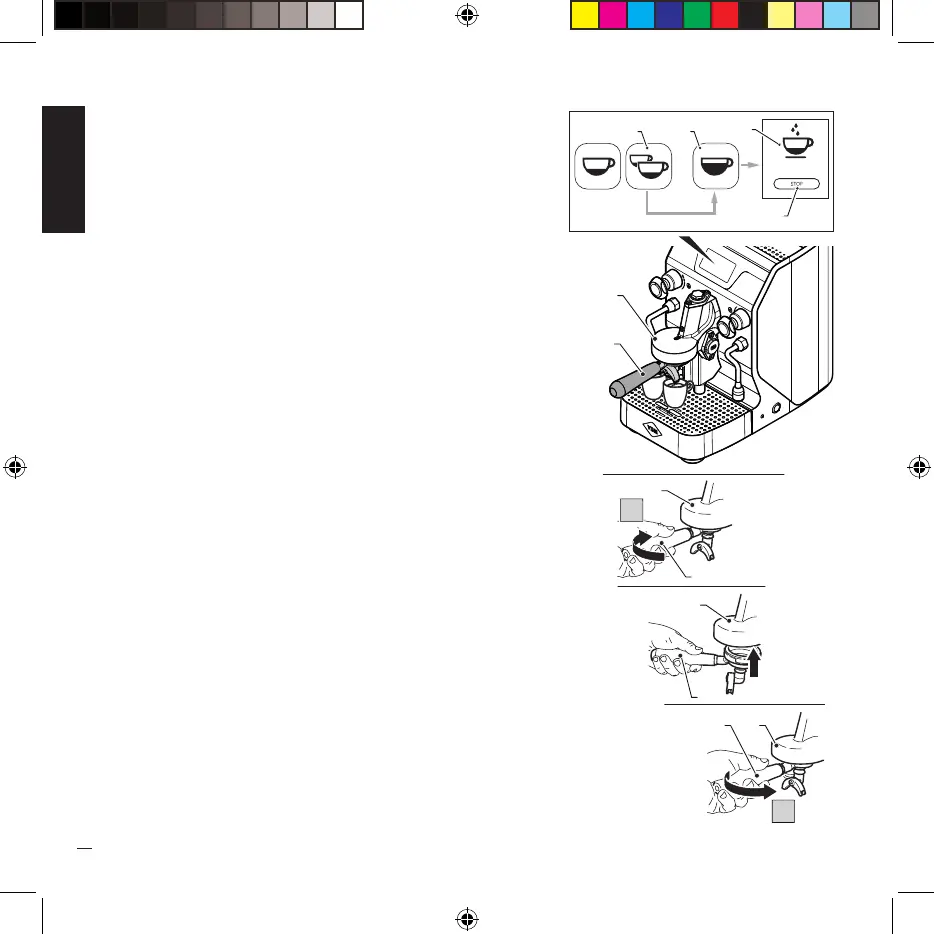 STOP