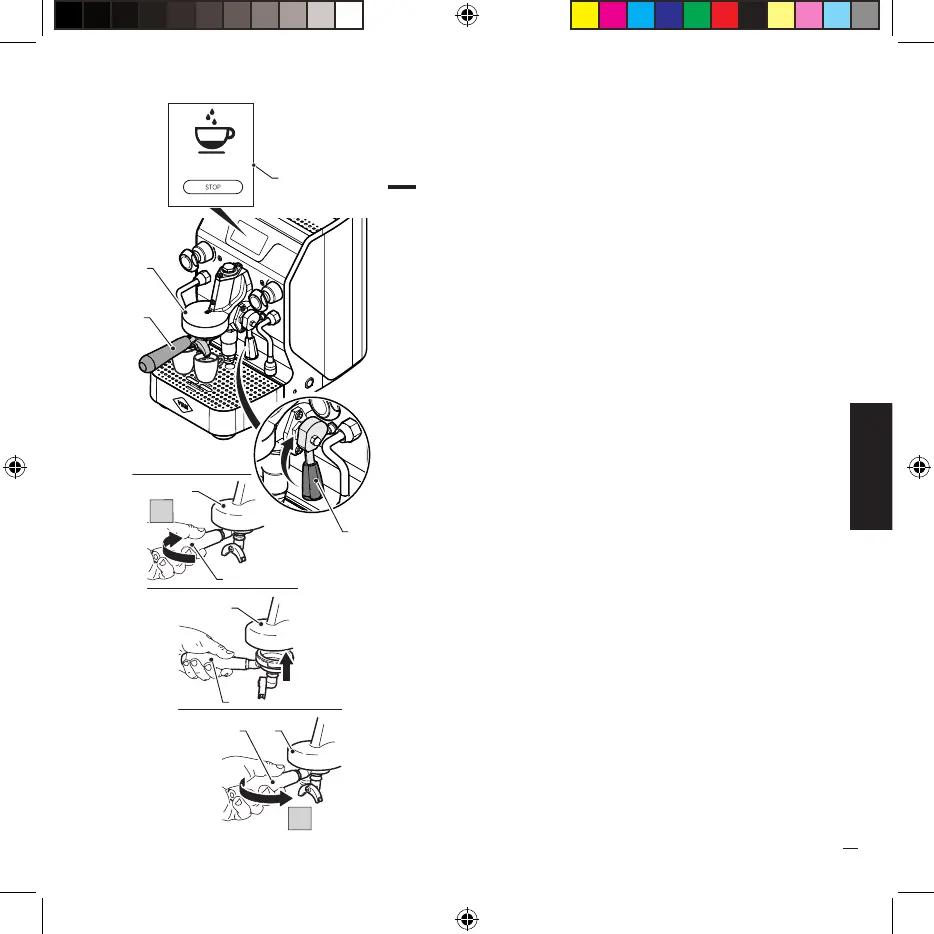 STOP