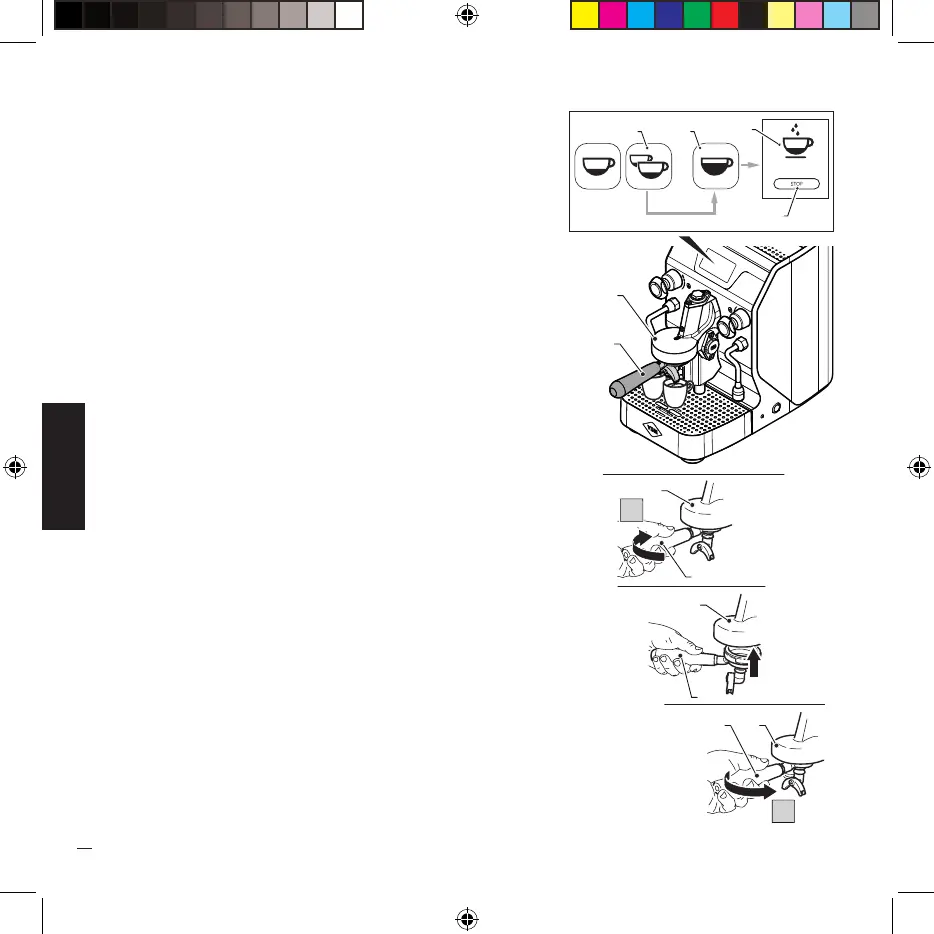 STOP