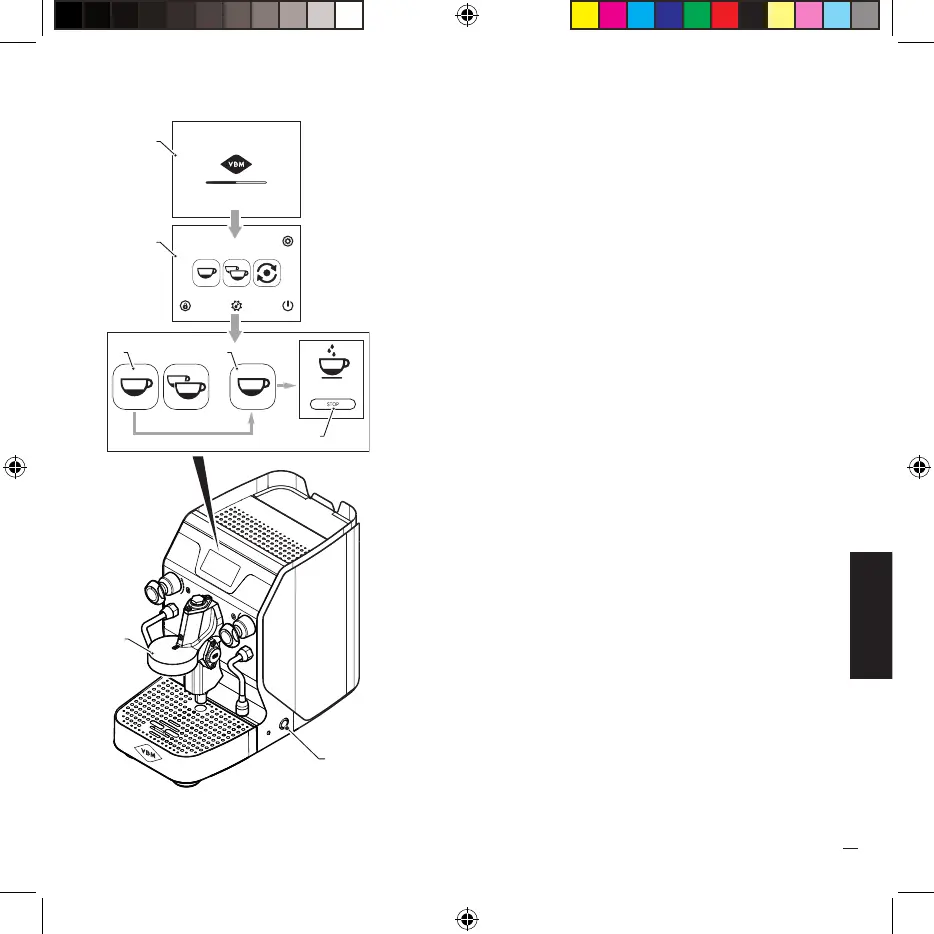 VBM

STOP

VBM