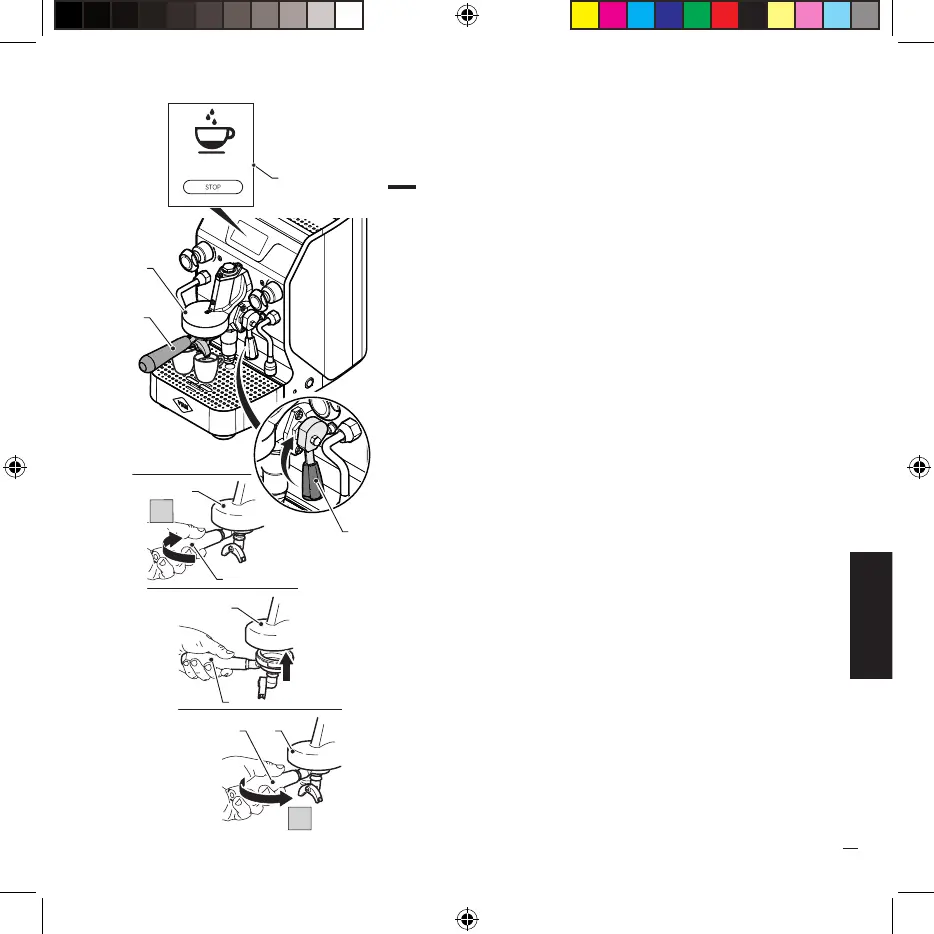 STOP