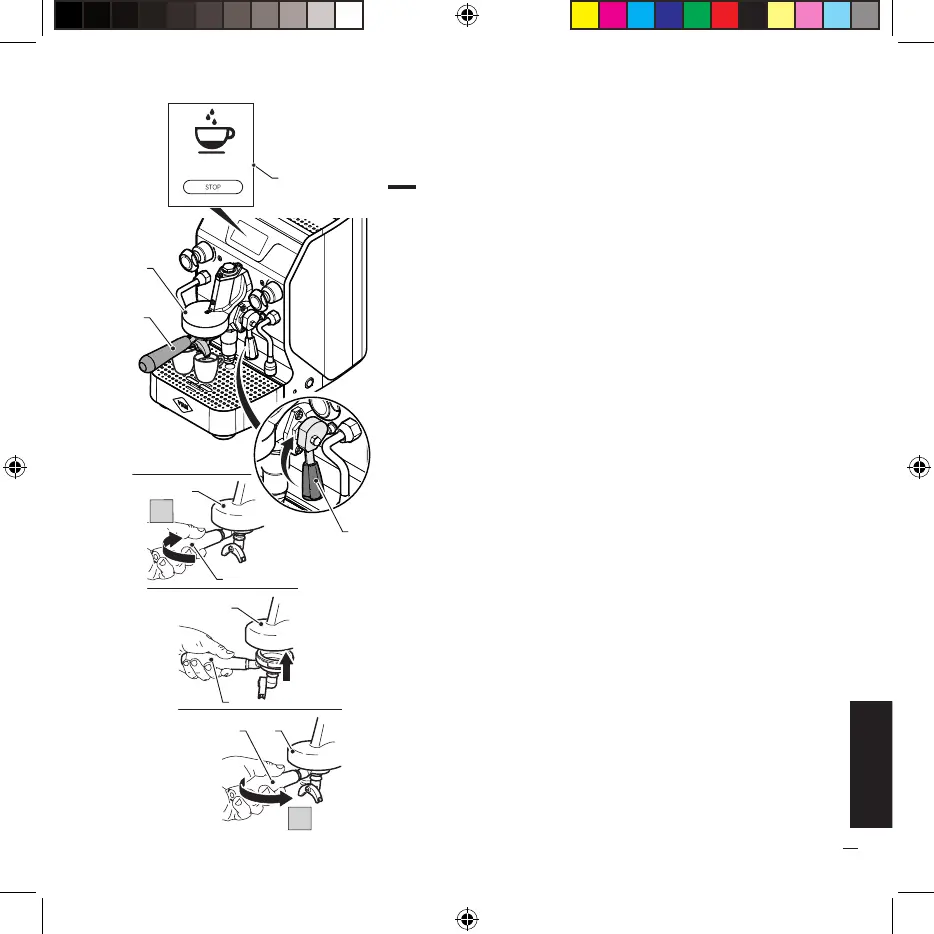 STOP