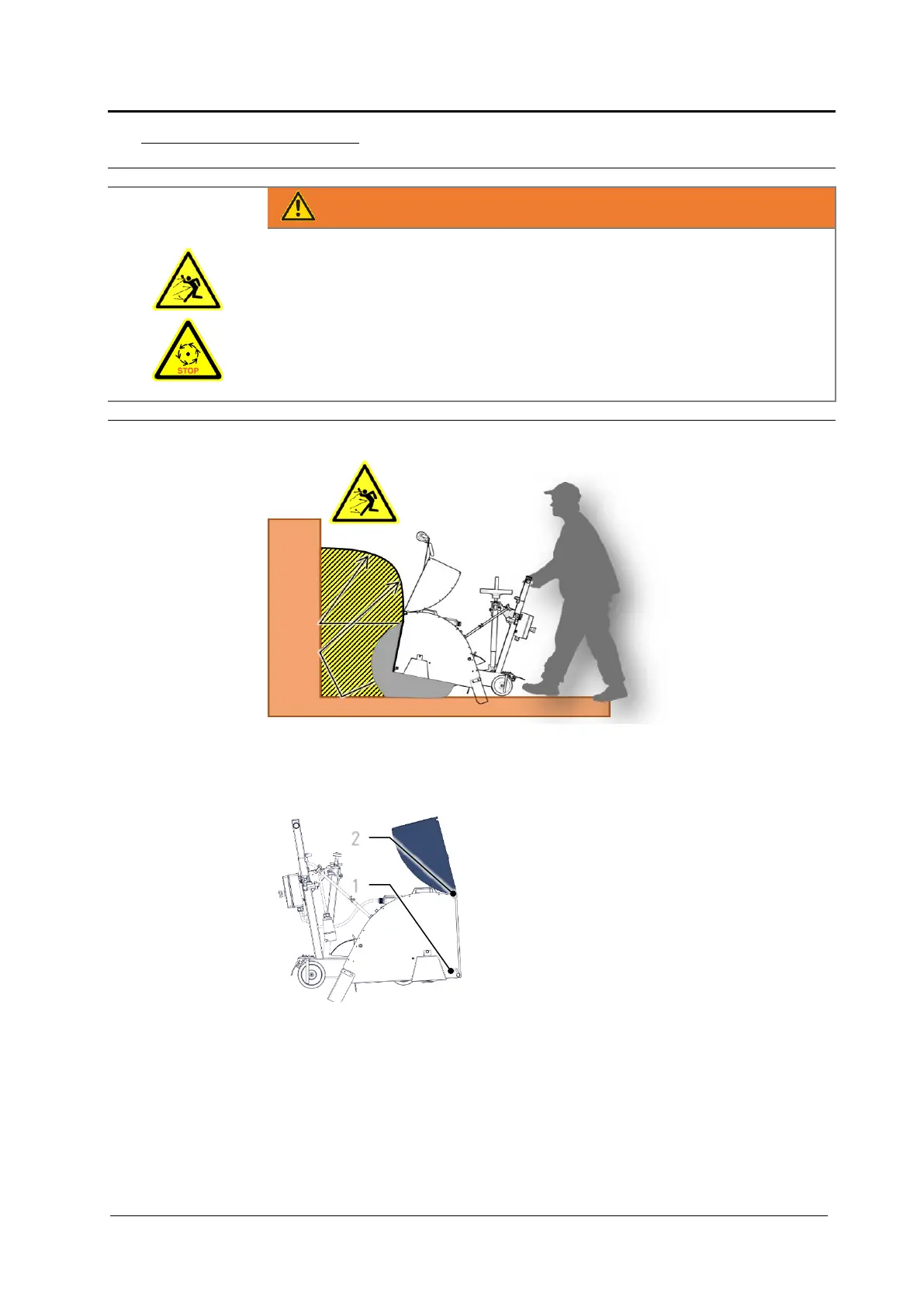 STOP

2

1