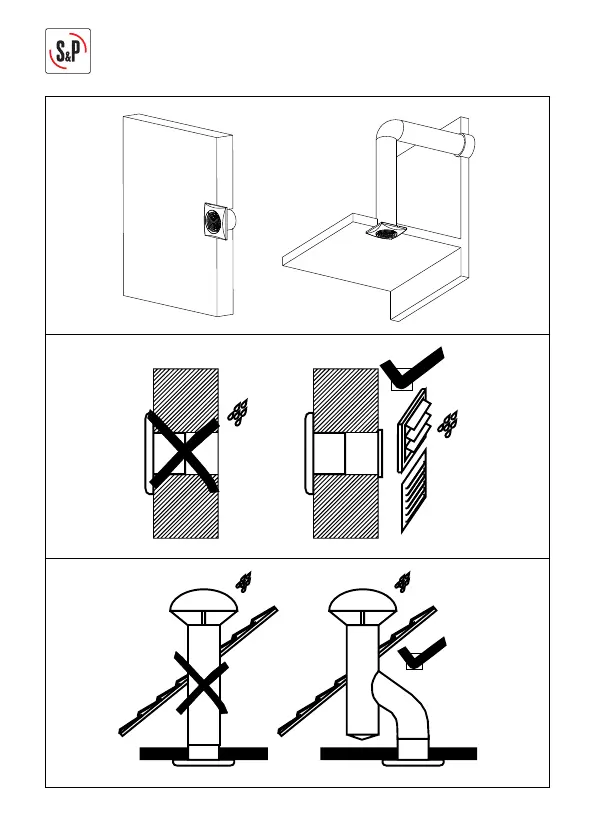 S&P