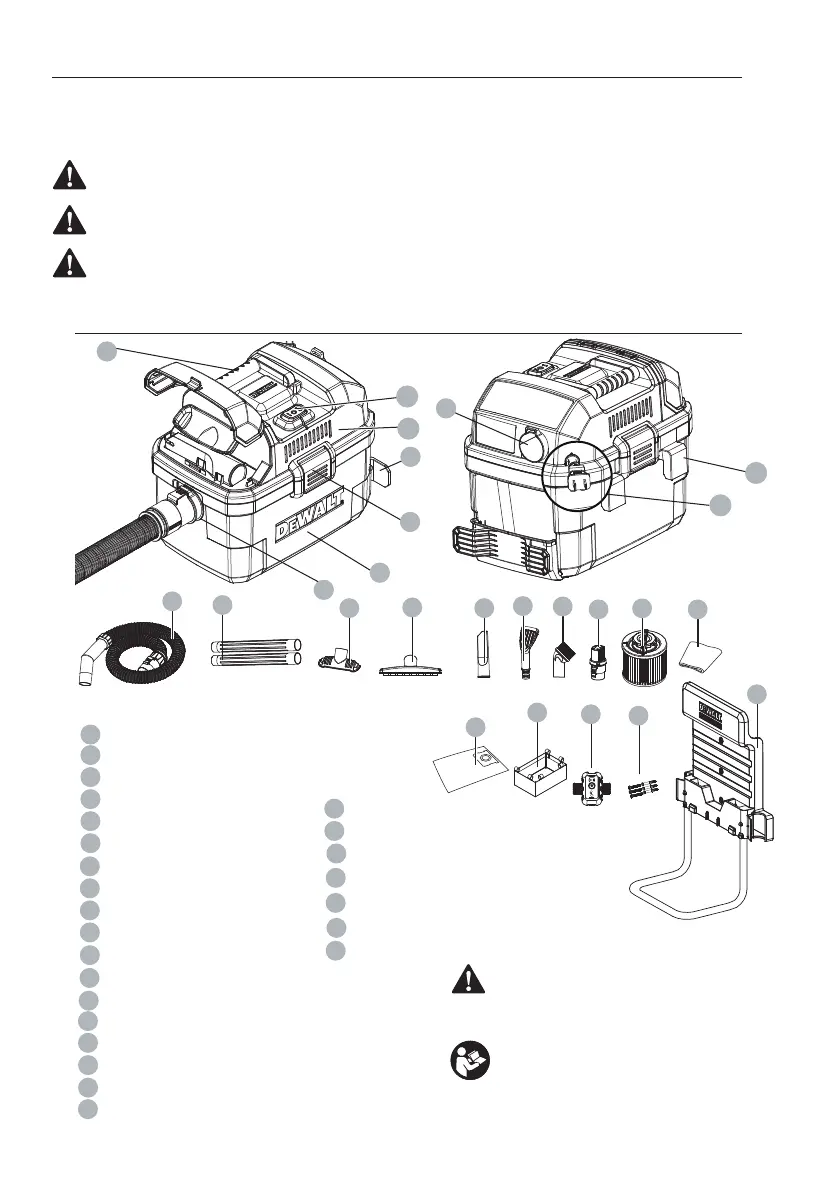 DEWALT

DEWALT