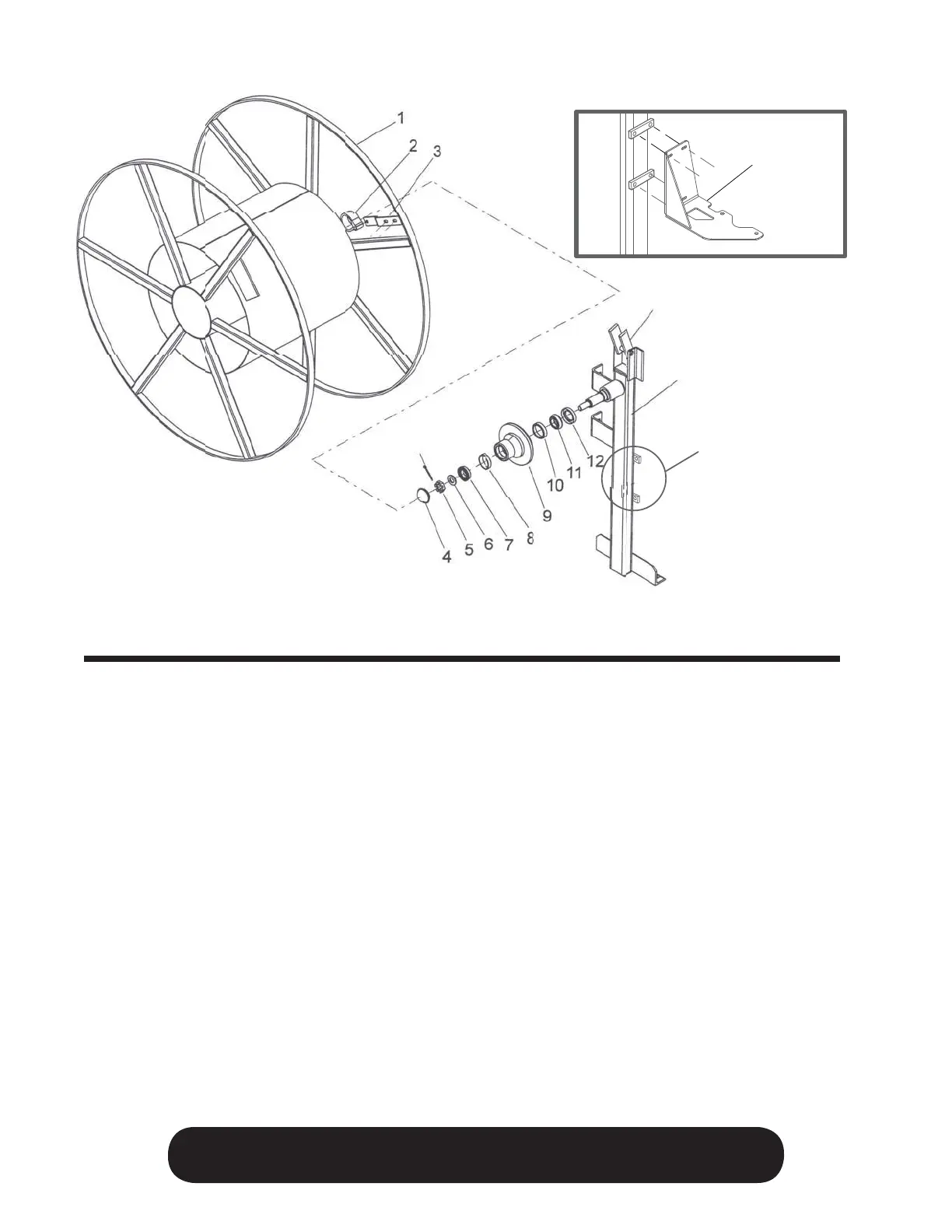 1
2
3
4
5
6
7
8
9
10
11
12