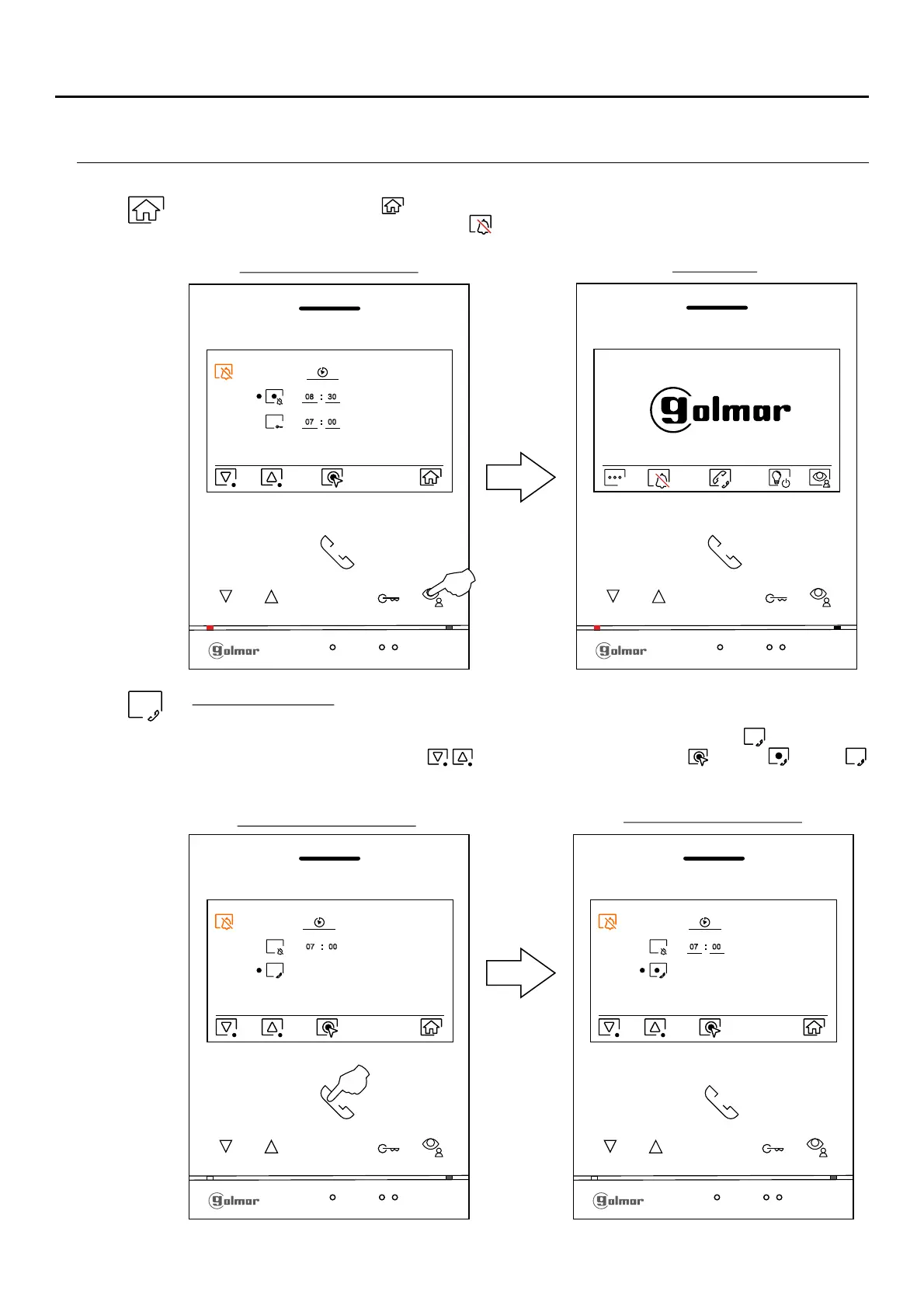 08 : 30

07 : 00

golmar

golmar

golmar

07 : 00

07 : 00

golmar

golmar