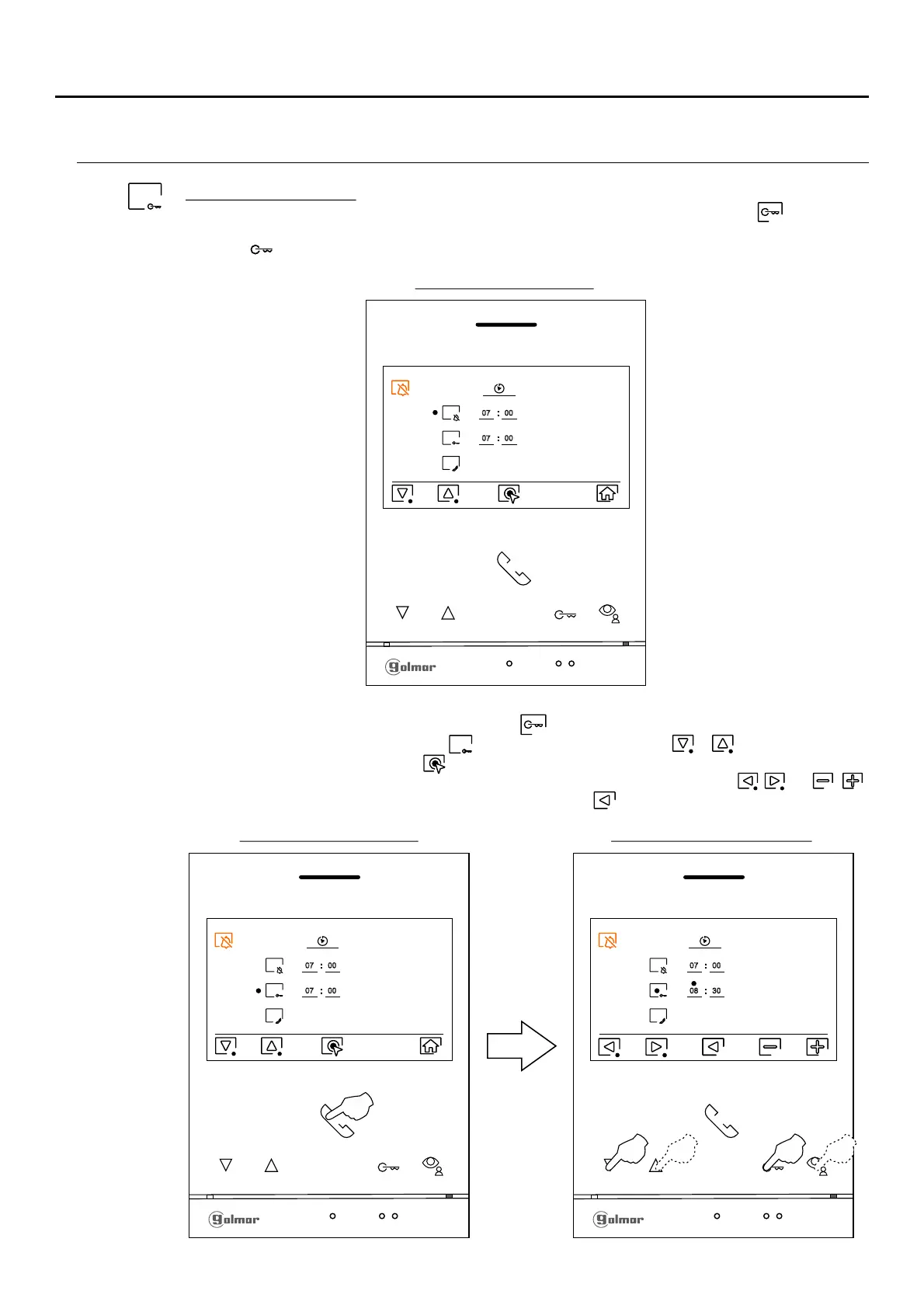 07 : 00

07 : 00

golmar

07 : 00

07 : 00

golmar

07 : 00

08 : 30

golmar