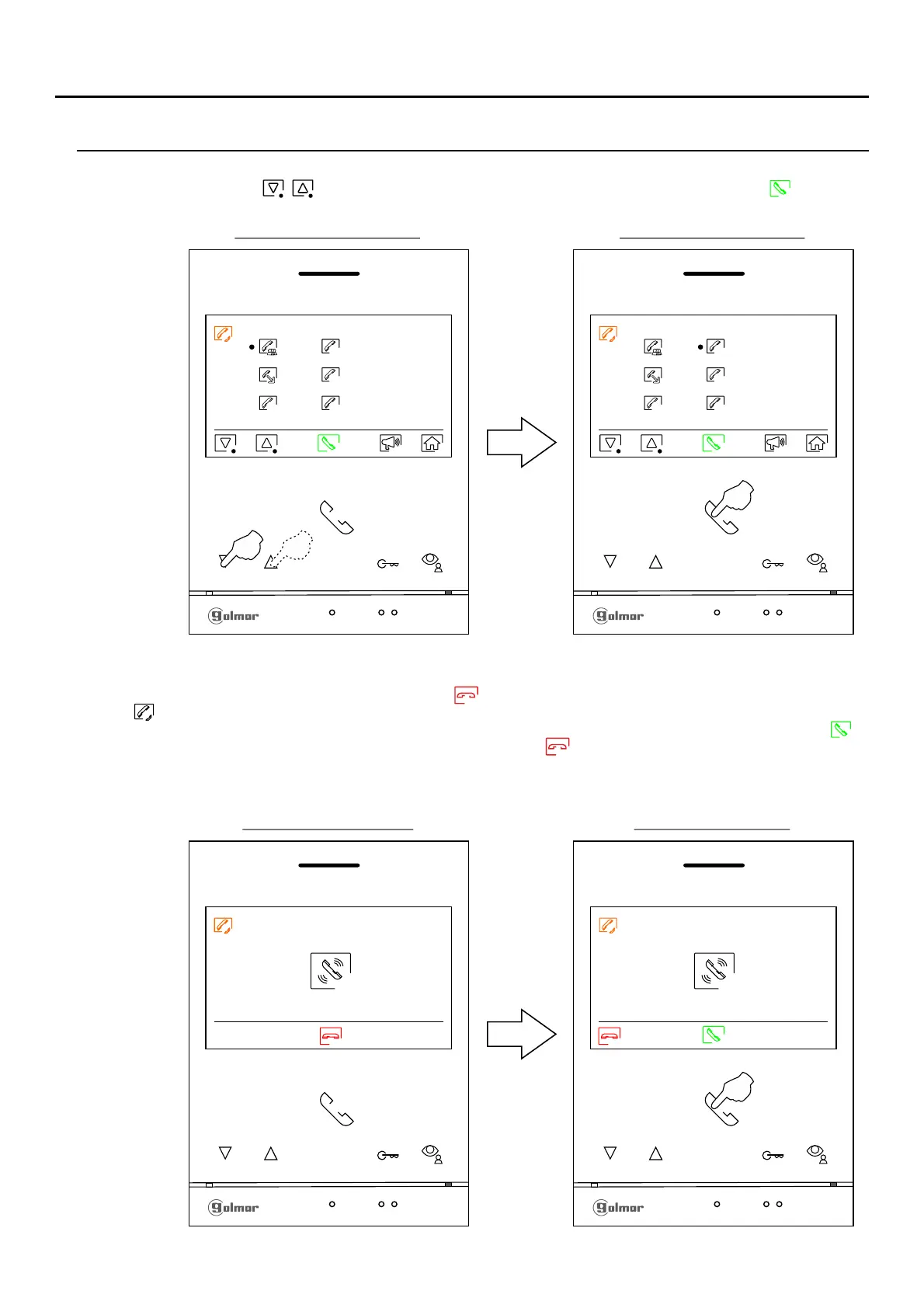 golmar

golmar

golmar

golmar