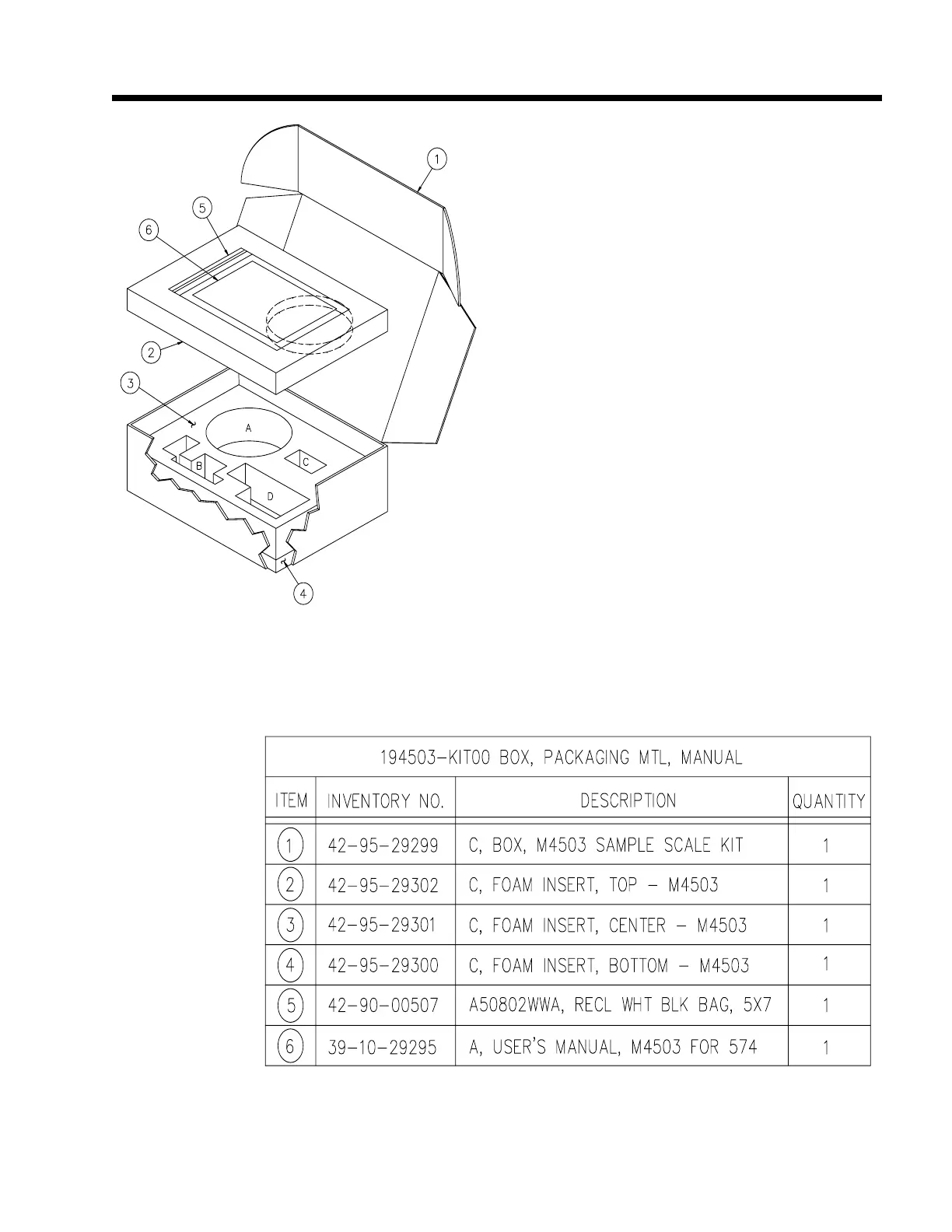 1
5
6
2
3
A
B
C
D
4

| 194503-KIT00 BOX, PACKAGING MTL, MANUAL | | | |
|---|---|---|---|
| ITEM | INVENTORY NO. | DESCRIPTION | QUANTITY |
| 1 | 42-95-29299 | C, BOX, M4503 SAMPLE SCALE KIT | 1 |
| 2 | 42-95-29302 | C, FOAM INSERT, TOP - M4503 | 1 |
| 3 | 42-95-29301 | C, FOAM INSERT, CENTER - M4503 | 1 |
| 4 | 42-95-29300 | C, FOAM INSERT, BOTTOM - M4503 | 1 |
| 5 | 42-90-00507 | A50802WWA, RECL WHT BLK BAG, 5X7 | 1 |
| 6 | 39-10-29295 | A, USER'S MANUAL, M4503 FOR 574 | 1 |