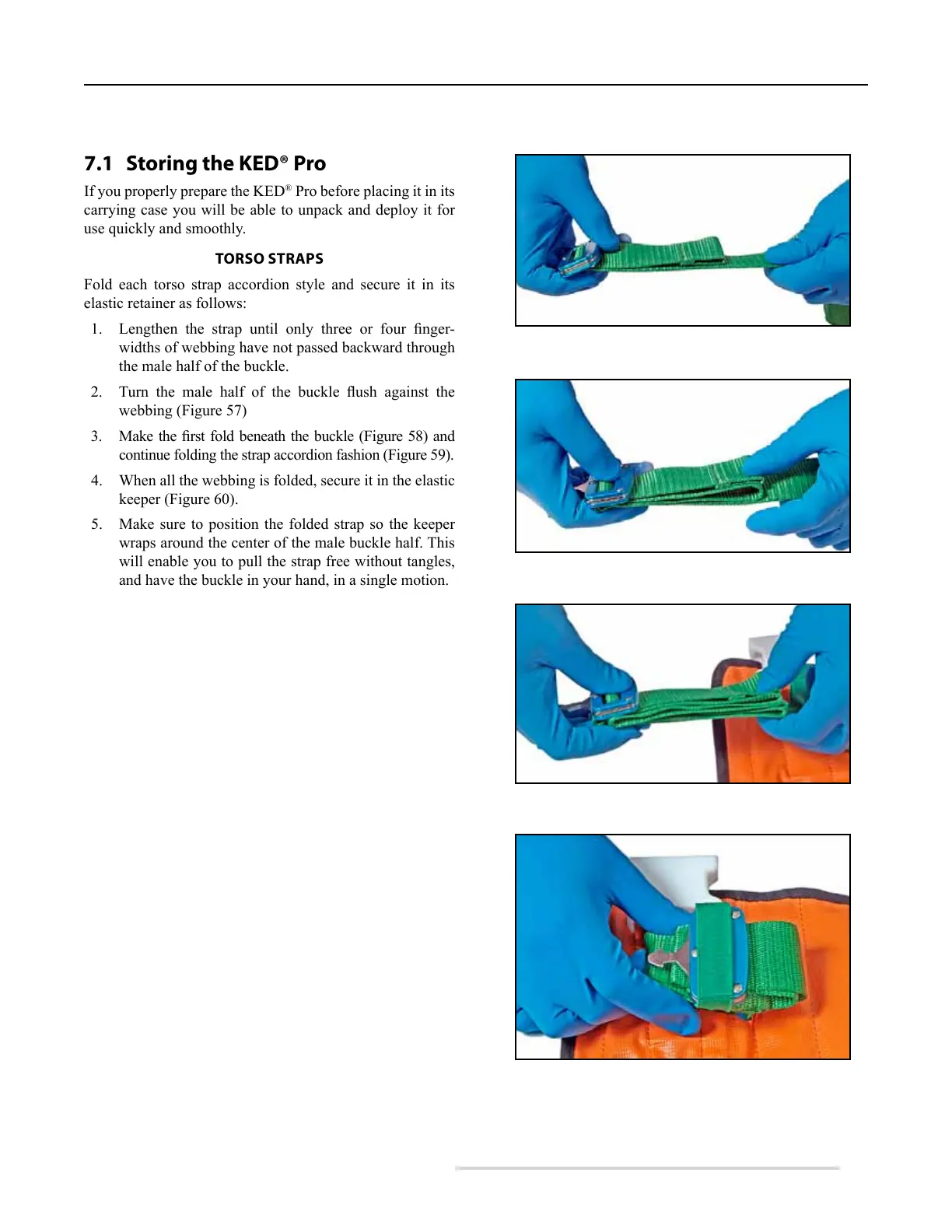 7.1 Storing the KED® Pro

If you properly prepare the KED® Pro before placing it in its carrying case you will be able to unpack and deploy it for use quickly and smoothly.

TORSO STRAPS

Fold each torso strap accordion style and secure it in its elastic retainer as follows:

1. Lengthen the strap until only three or four finger-widths of webbing have not passed backward through the male half of the buckle.

2. Turn the male half of the buckle flush against the webbing (Figure 57)

3. Make the first fold beneath the buckle (Figure 58) and continue folding the strap accordion fashion (Figure 59).

4. When all the webbing is folded, secure it in the elastic keeper (Figure 60).

5. Make sure to position the folded strap so the keeper wraps around the center of the male buckle half. This will enable you to pull the strap free without tangles, and have the buckle in your hand, in a single motion.