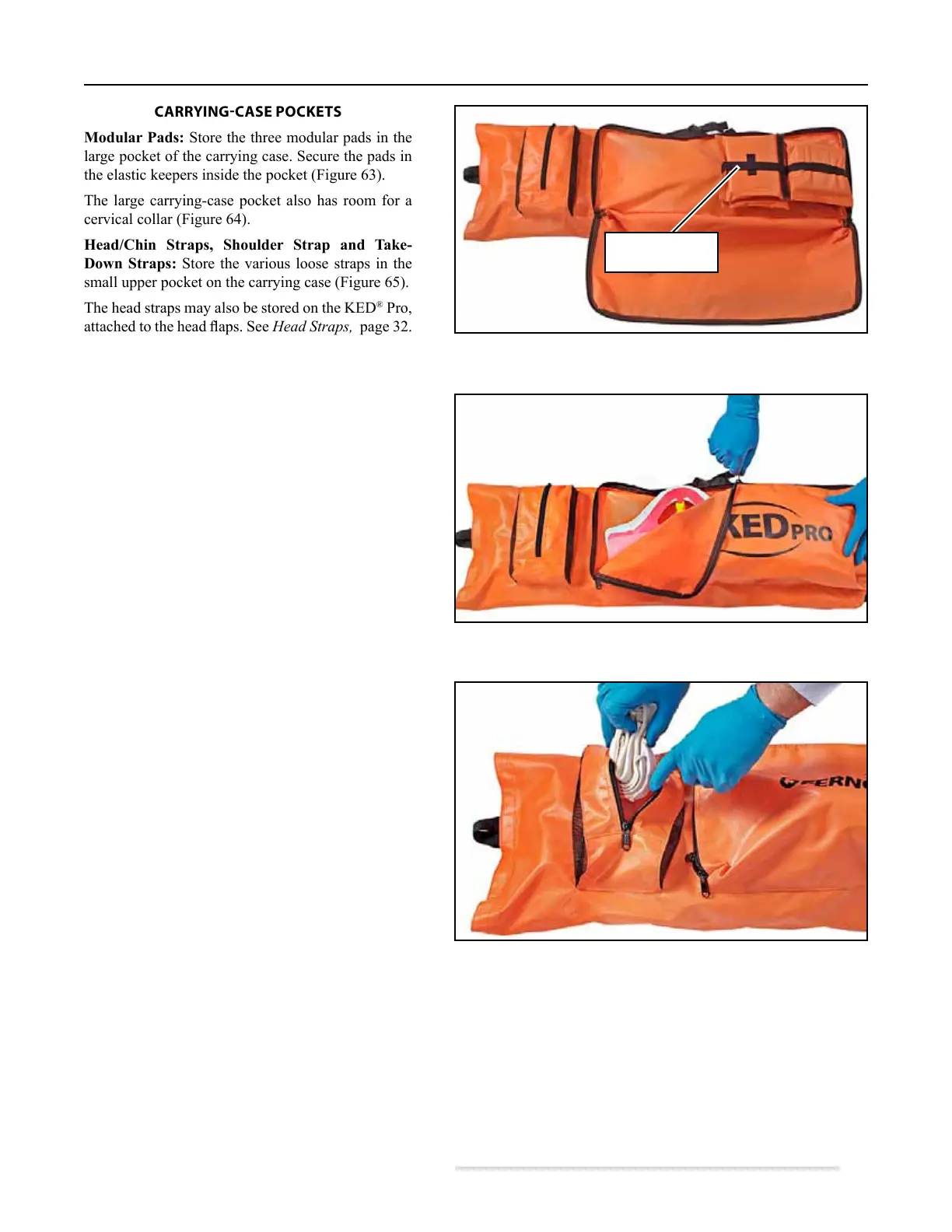 CARRYING-CASE POCKETS

**Modular Pads:** Store the three modular pads in the large pocket of the carrying case. Secure the pads in the elastic keepers inside the pocket (Figure 63).

The large carrying-case pocket also has room for a cervical collar (Figure 64).

**Head/Chin Straps, Shoulder Strap and Take-Down Straps:** Store the various loose straps in the small upper pocket on the carrying case (Figure 65).

The head straps may also be stored on the KED® Pro, attached to the head flaps. See *Head Straps,* page 32.

KED PRO

FERN