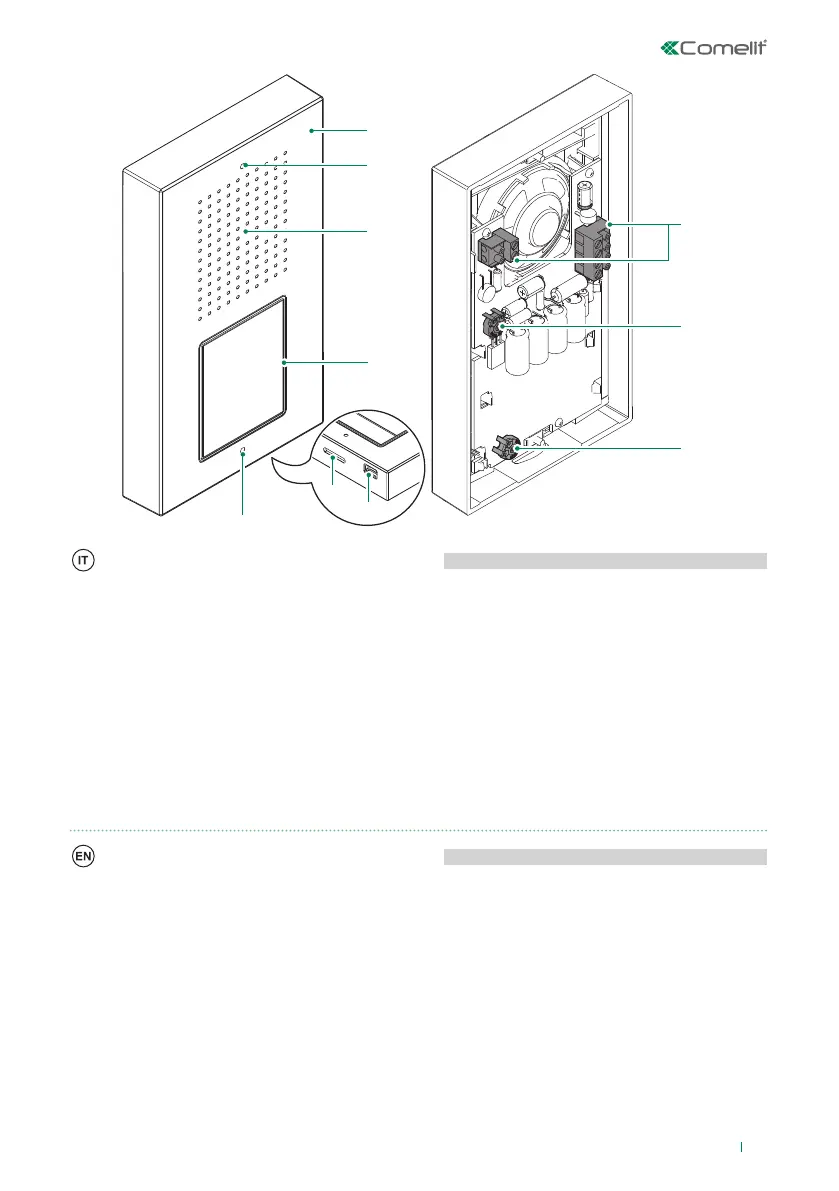 Comelit

IT

EN