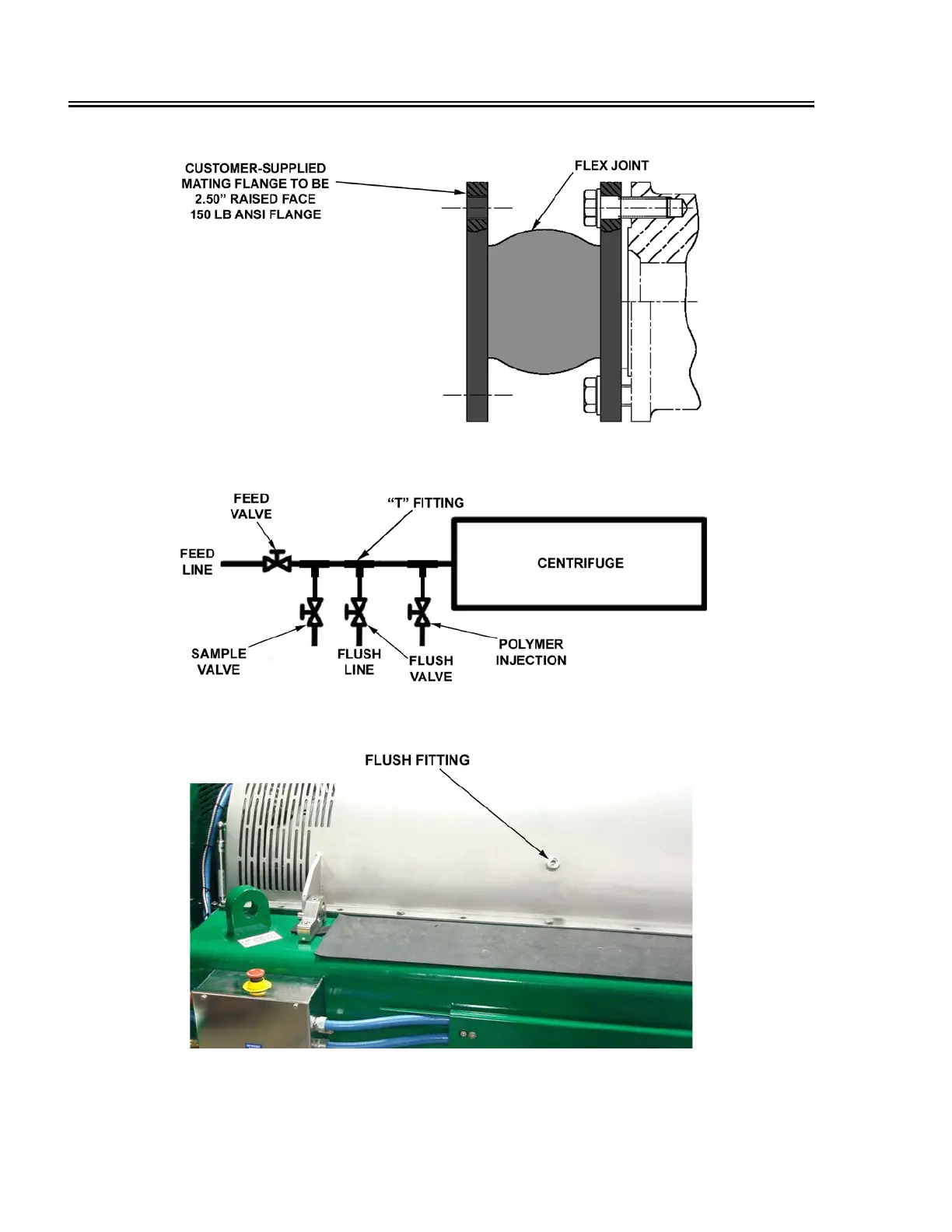 CUSTOMER-SUPPLIED MATING FLANGE TO BE 2.50" RAISED FACE 150 LB ANSI FLANGE

FLEX JOINT

FEED VALVE

"T" FITTING

FEED LINE

CENTRIFUGE

SAMPLE VALVE

FLUSH LINE

FLUSH VALVE

POLYMER INJECTION

FLUSH FITTING