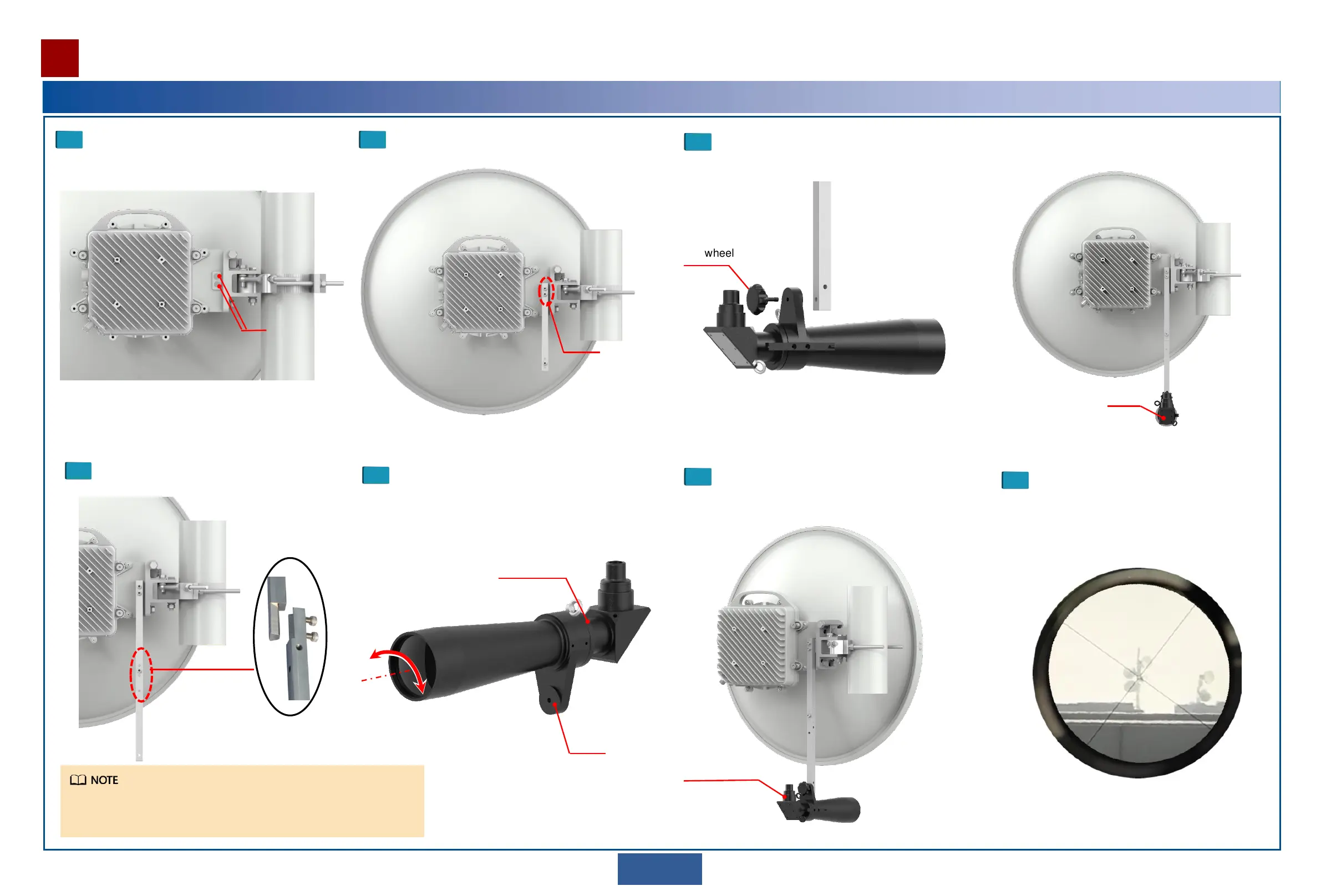 wheel

NOTE