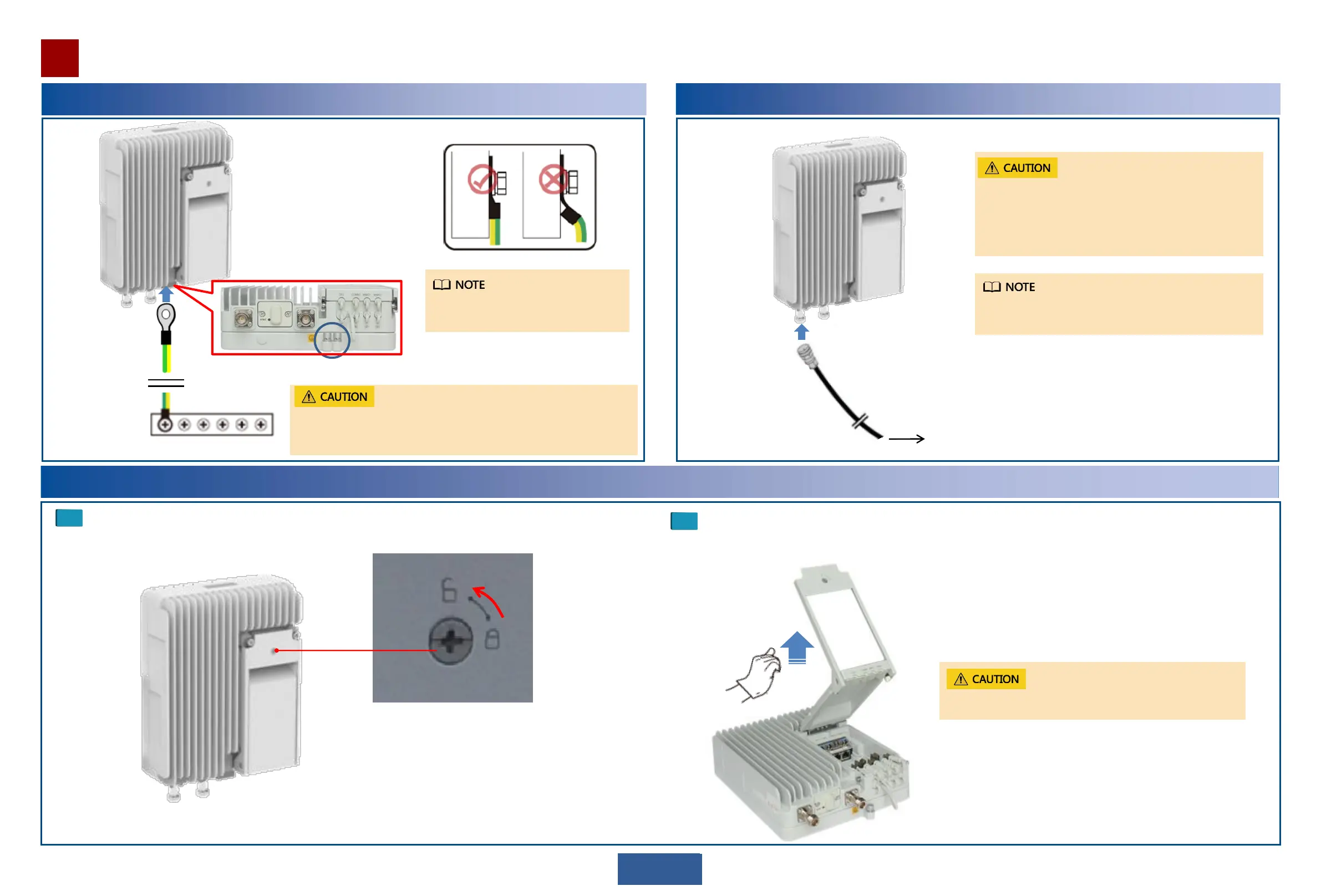 NOTE

CAUTION

CAUTION

NOTE

CAUTION