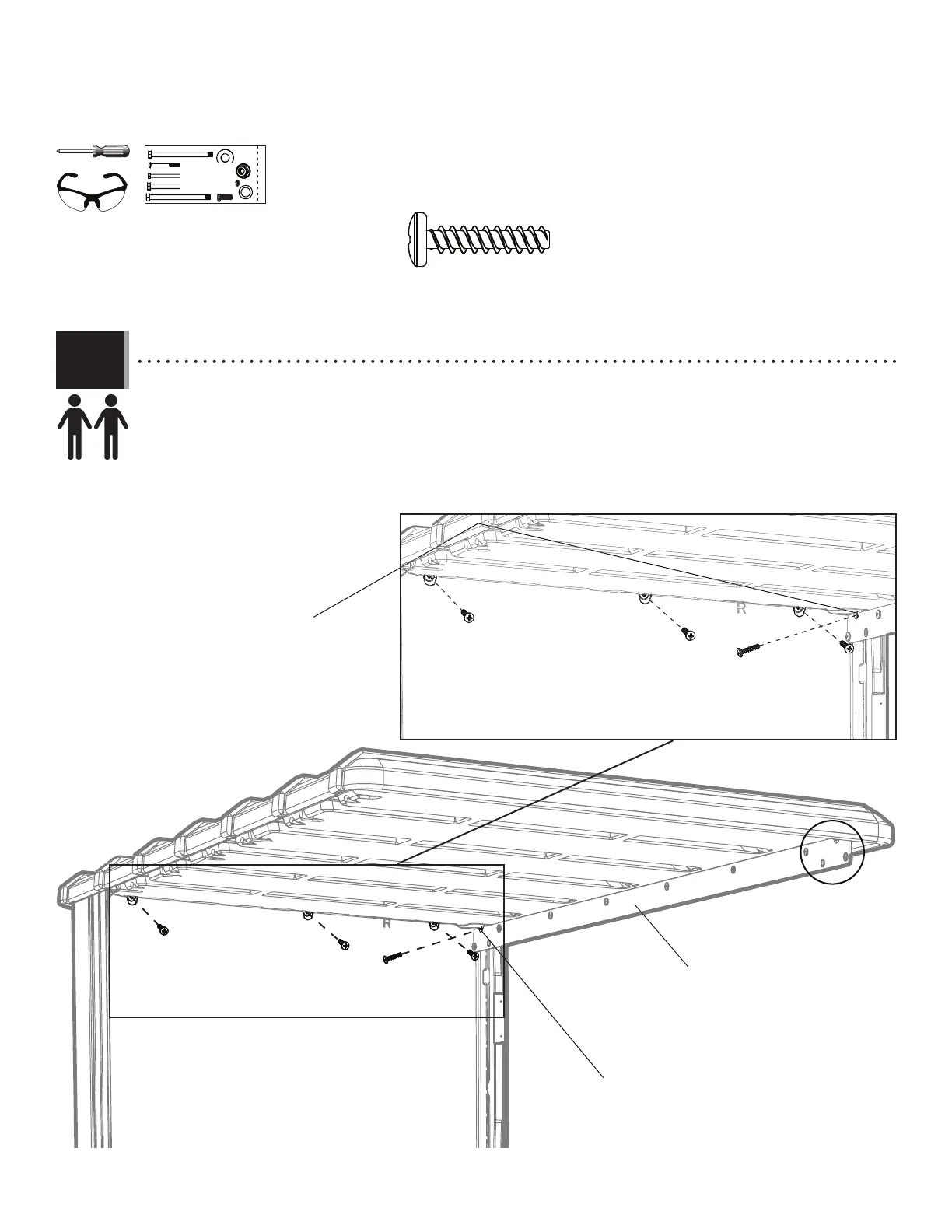 R

R