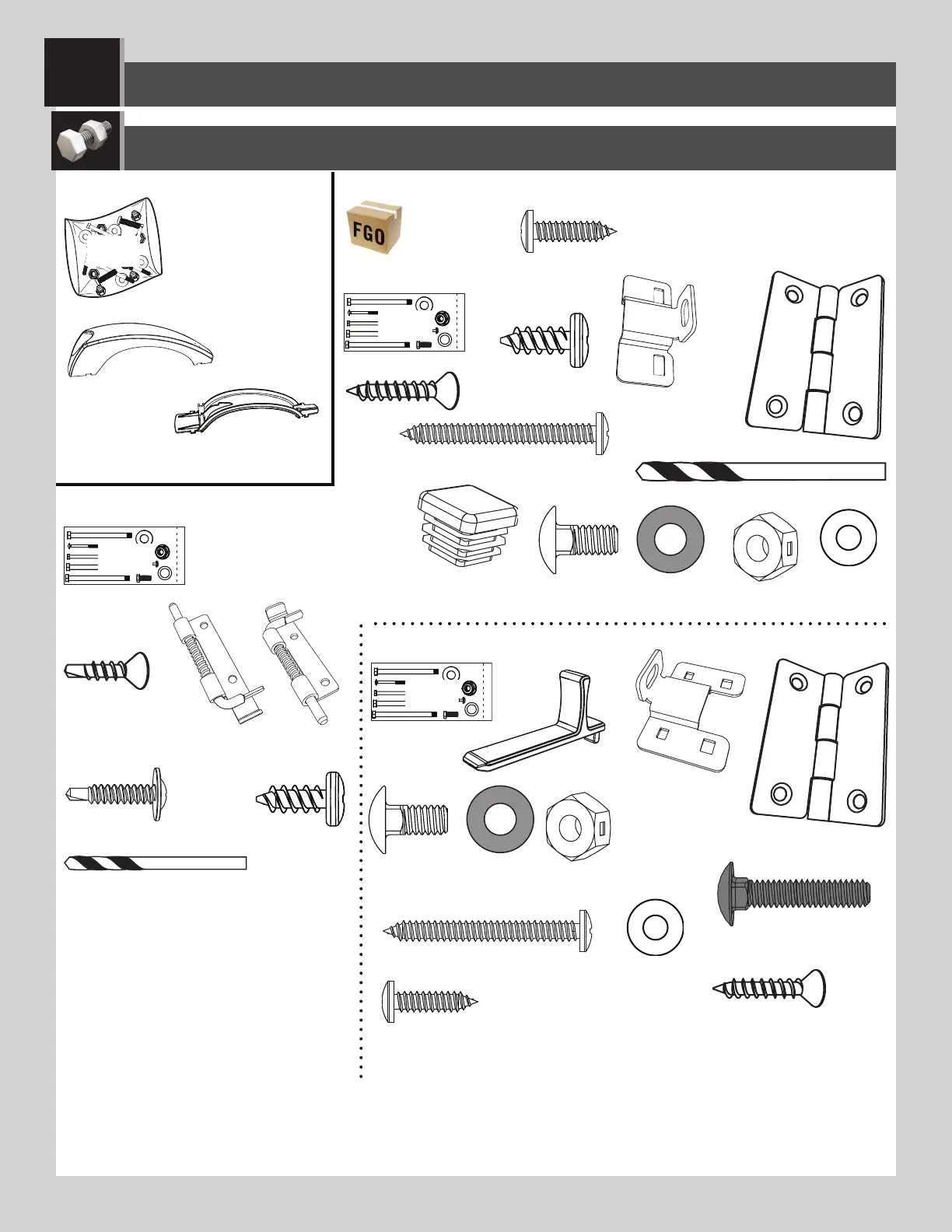 FGO