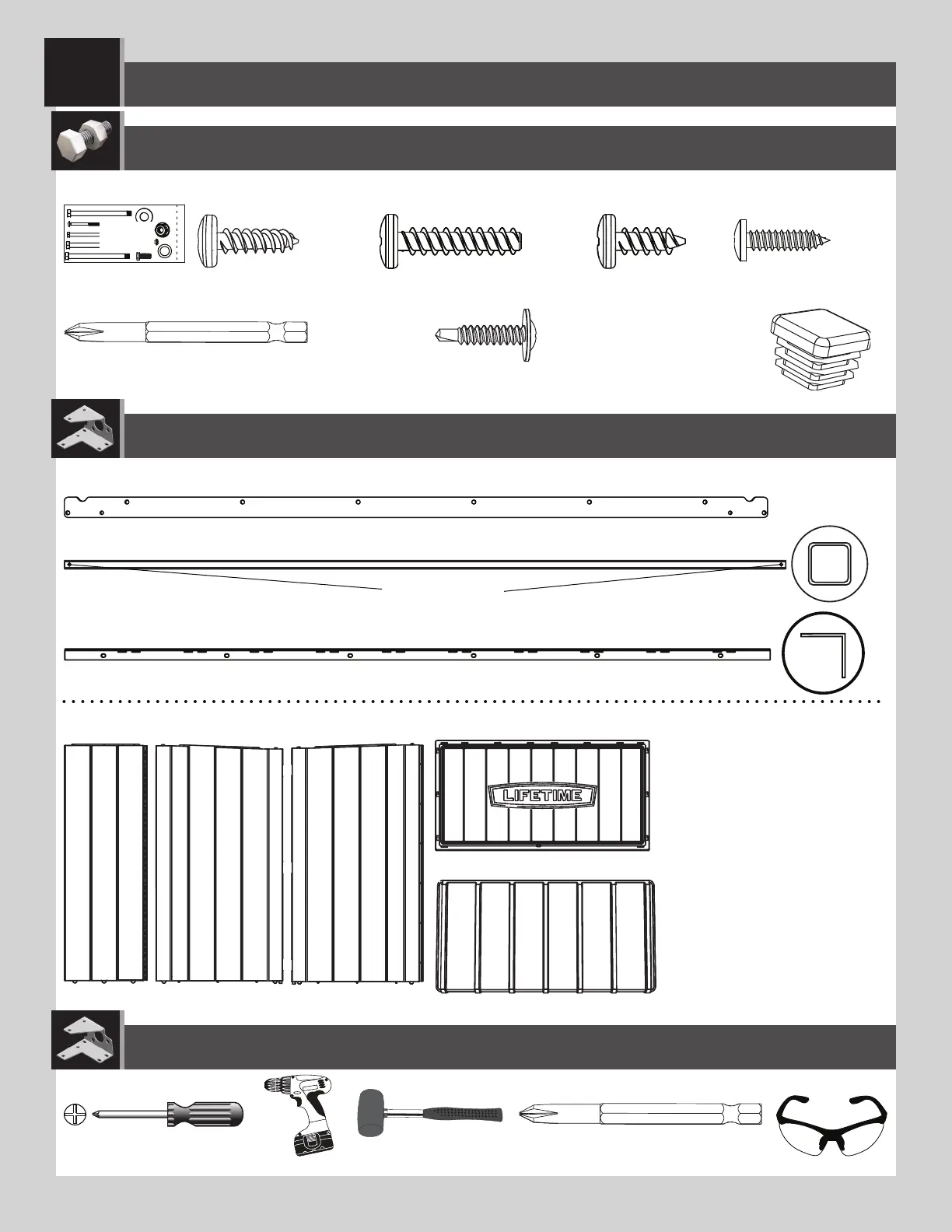 LIFETIME