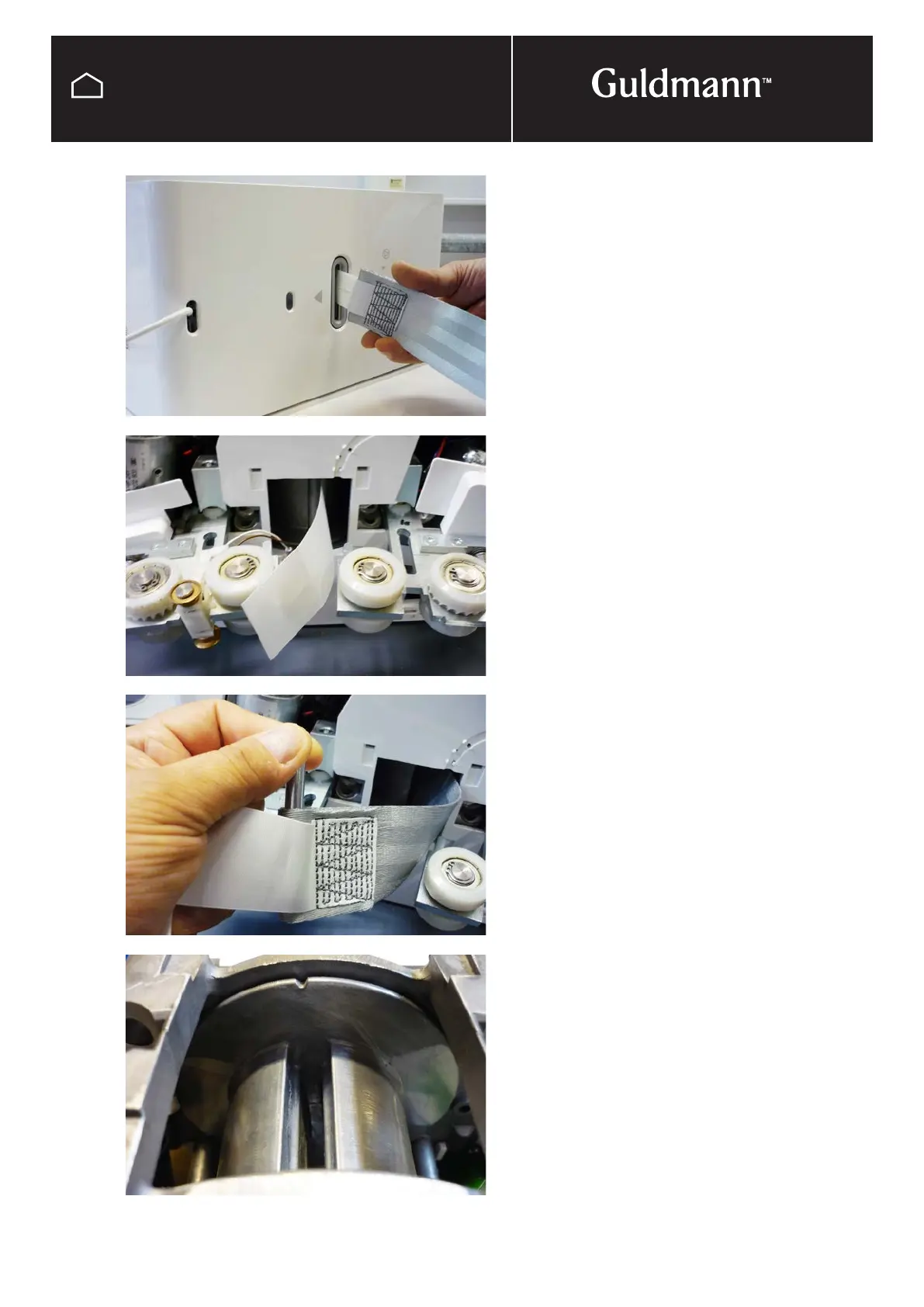 Guldmann™